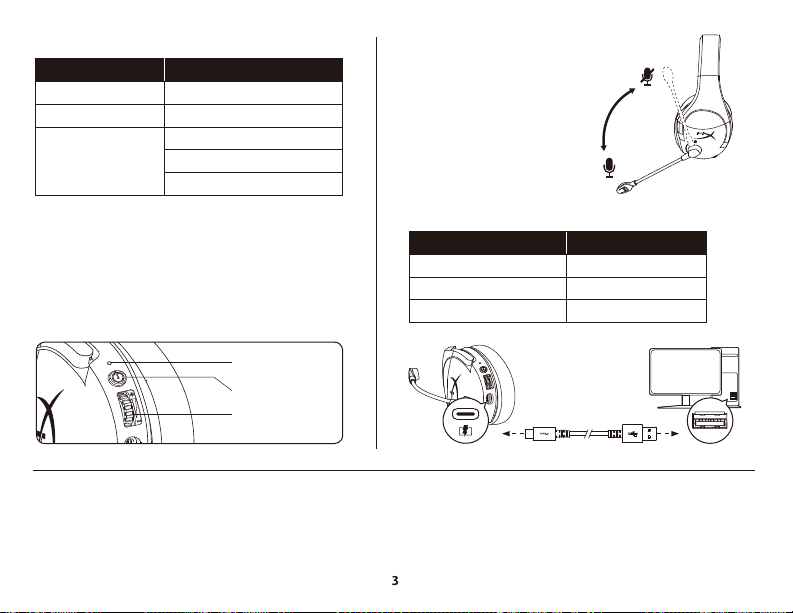 3