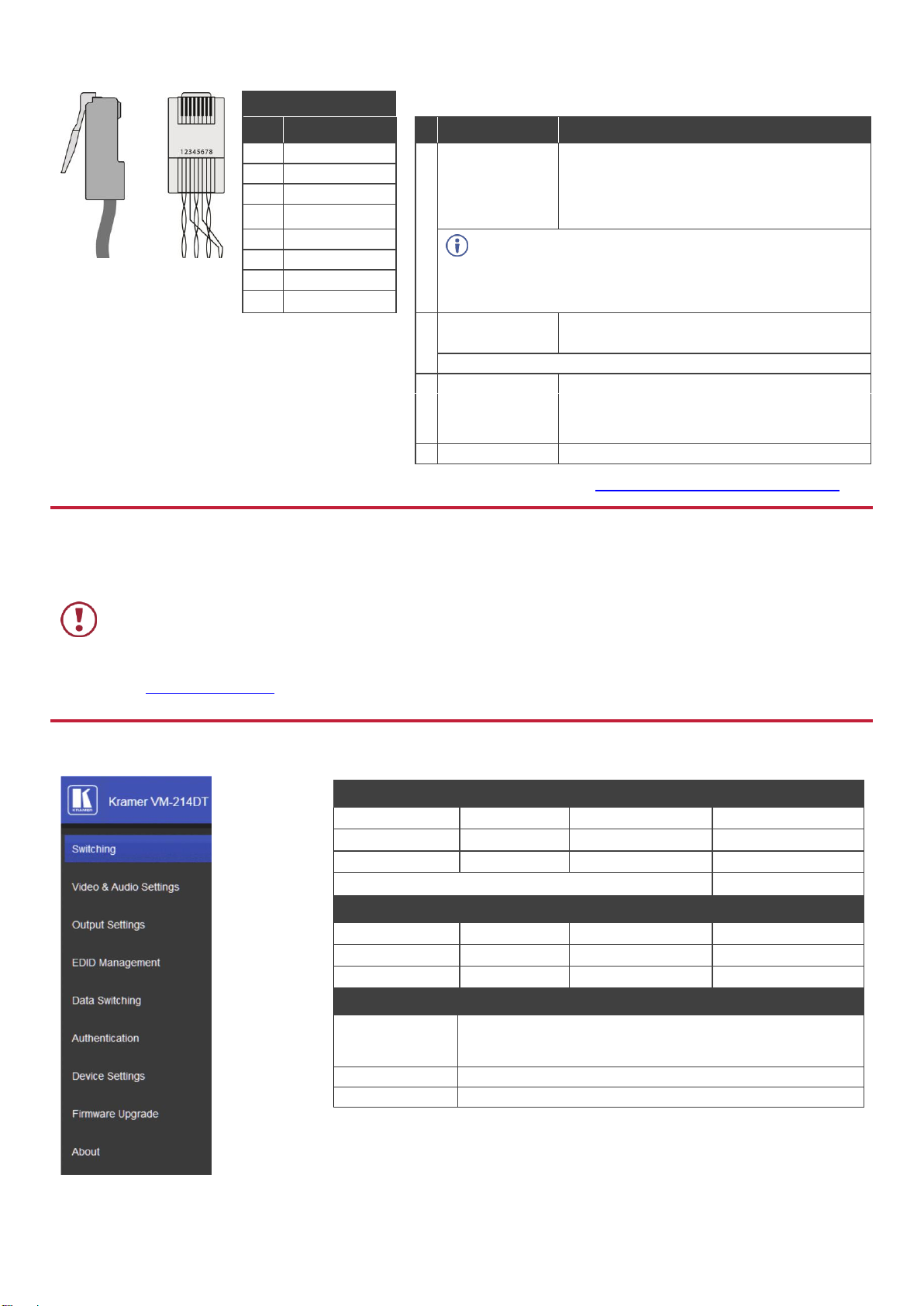 12345678

Kramer VM-214DT

Switching

Video & Audio Settings

Output Settings

EDID Management

Data Switching

Authentication

Device Settings

Firmware Upgrade

About