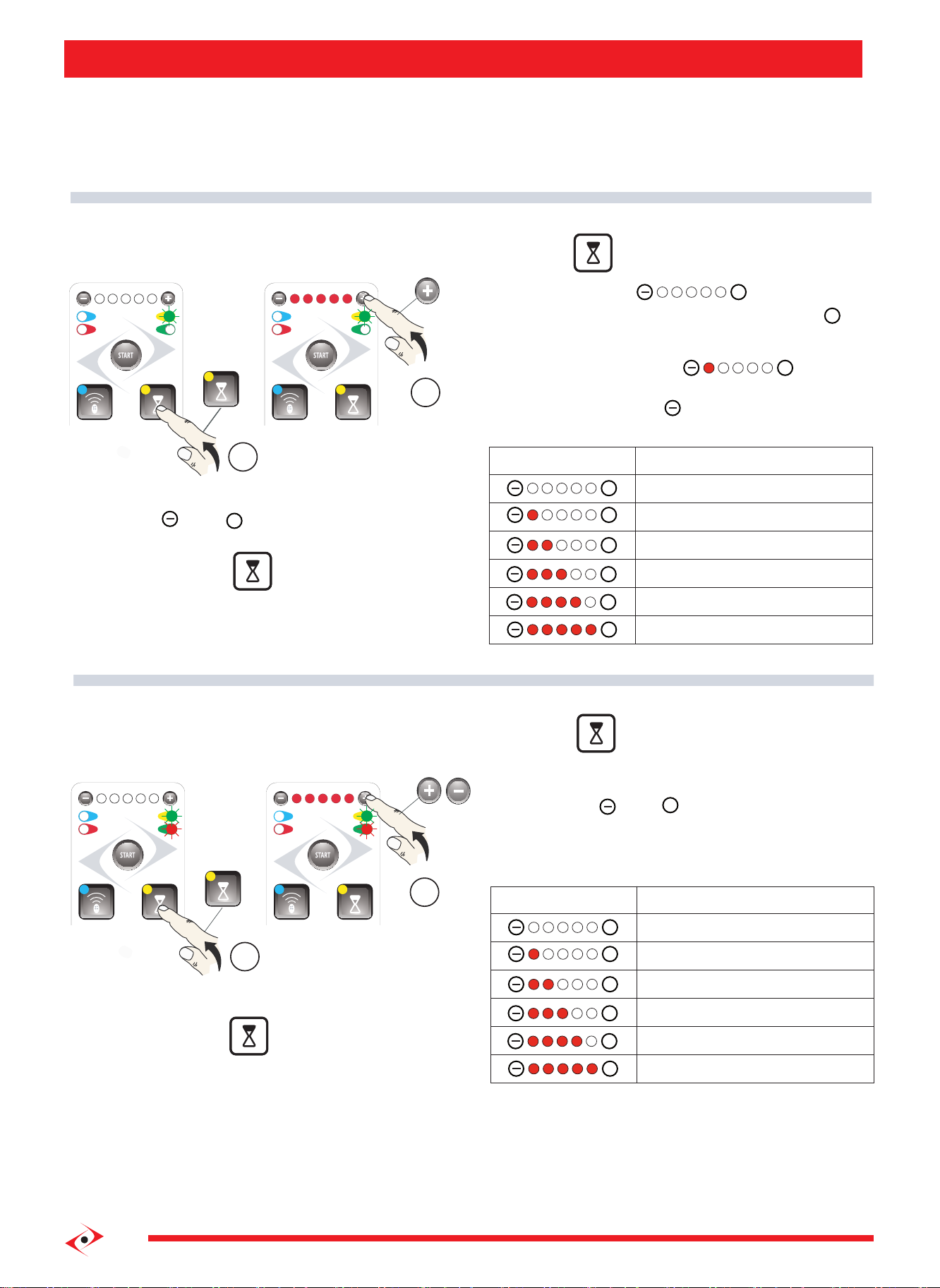 START

START

START

START