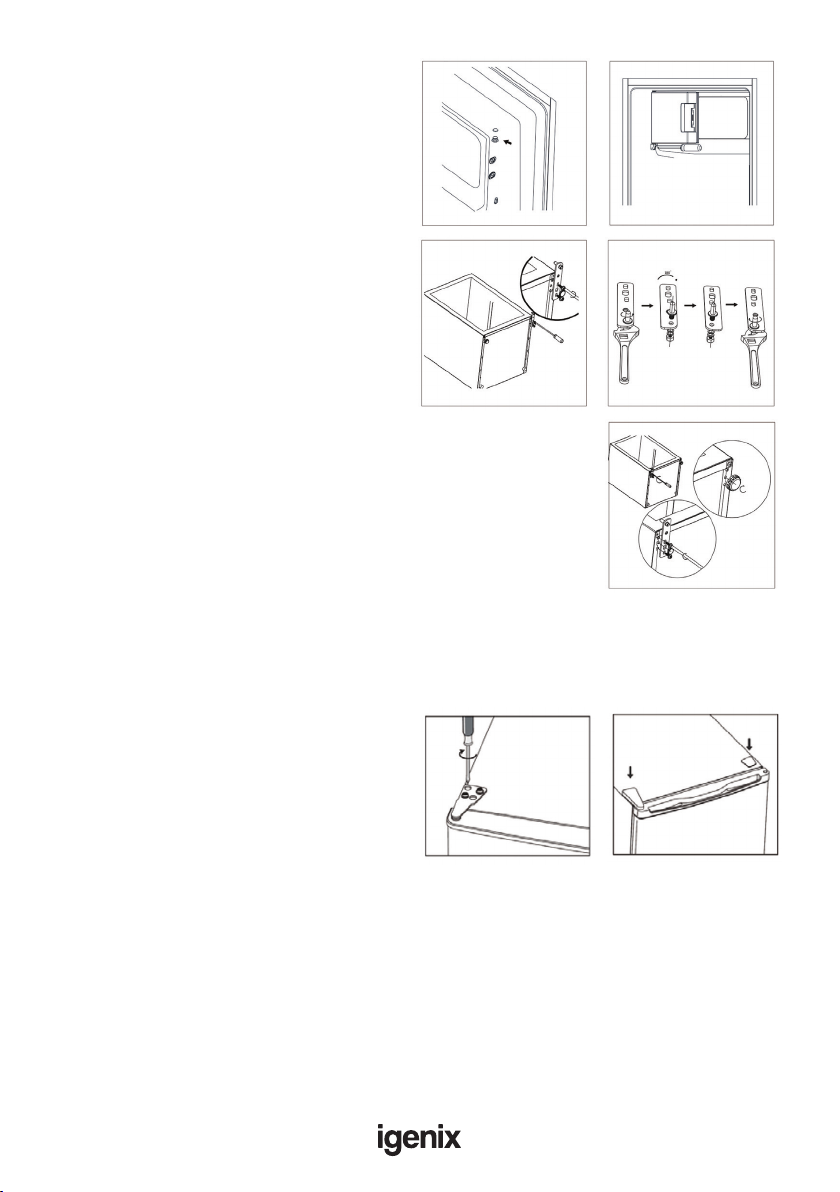 igenix