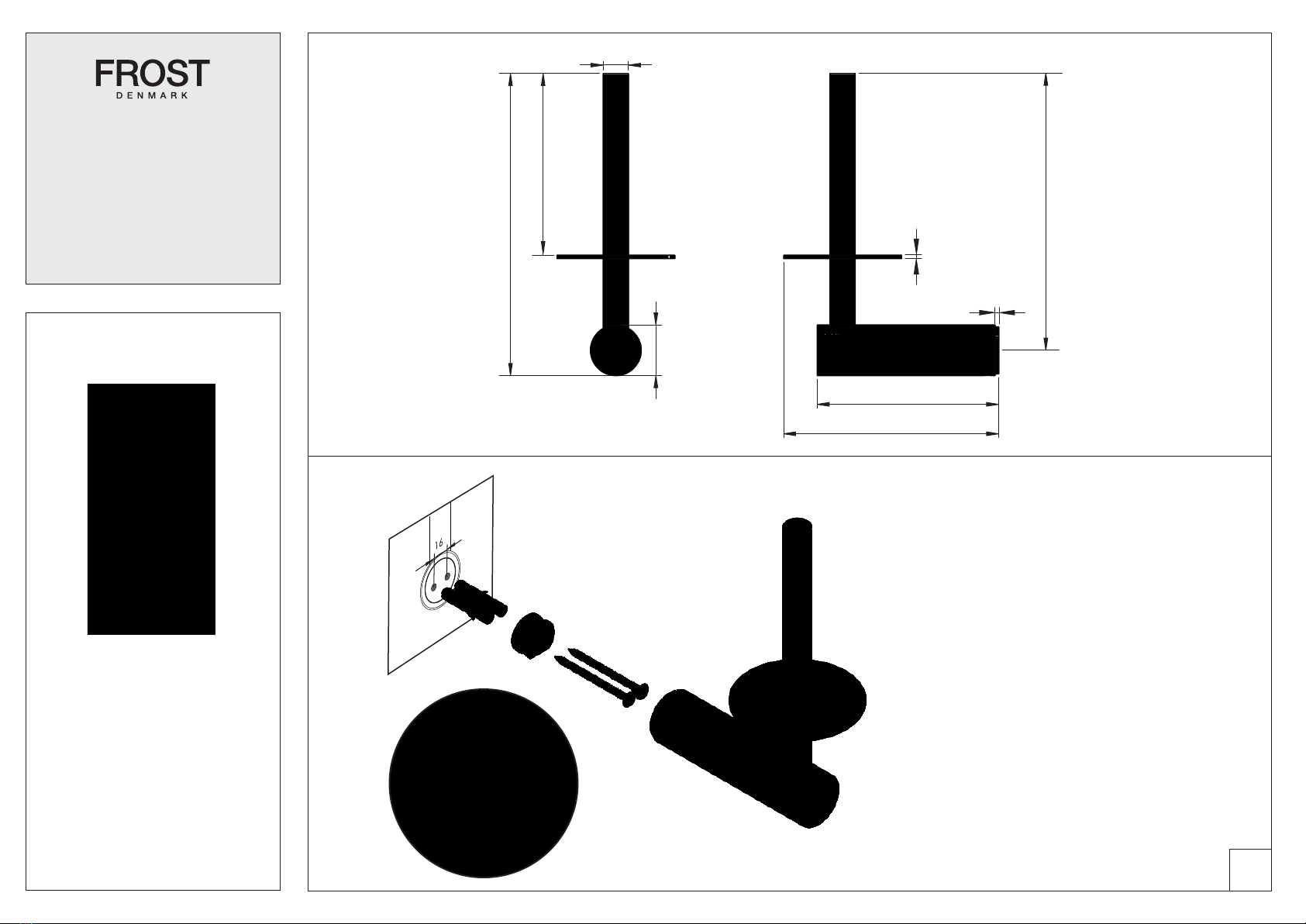 FROST
DENMARK

16