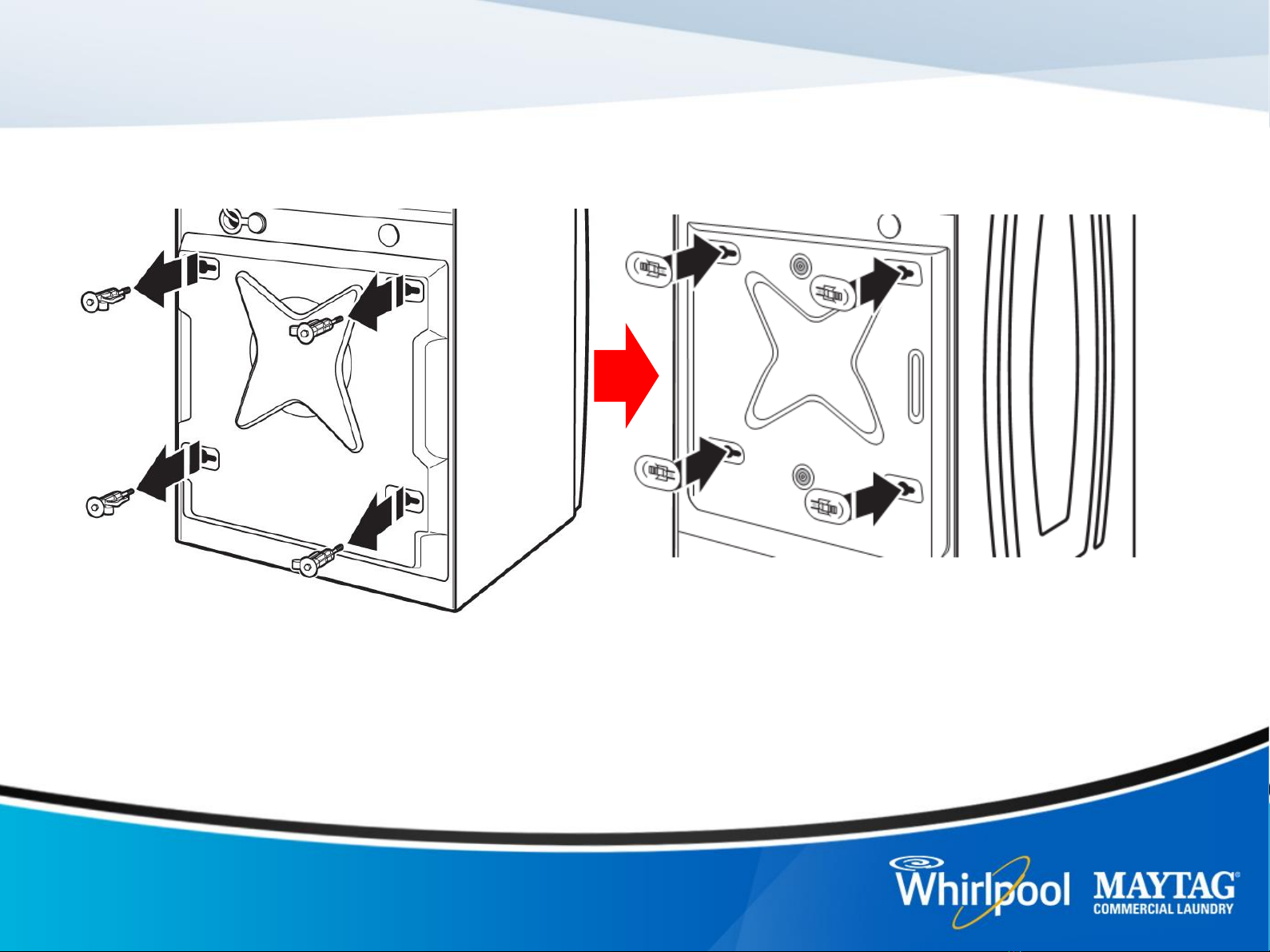 Whirlpool MAYTAG® COMMERCIAL LAUNDRY