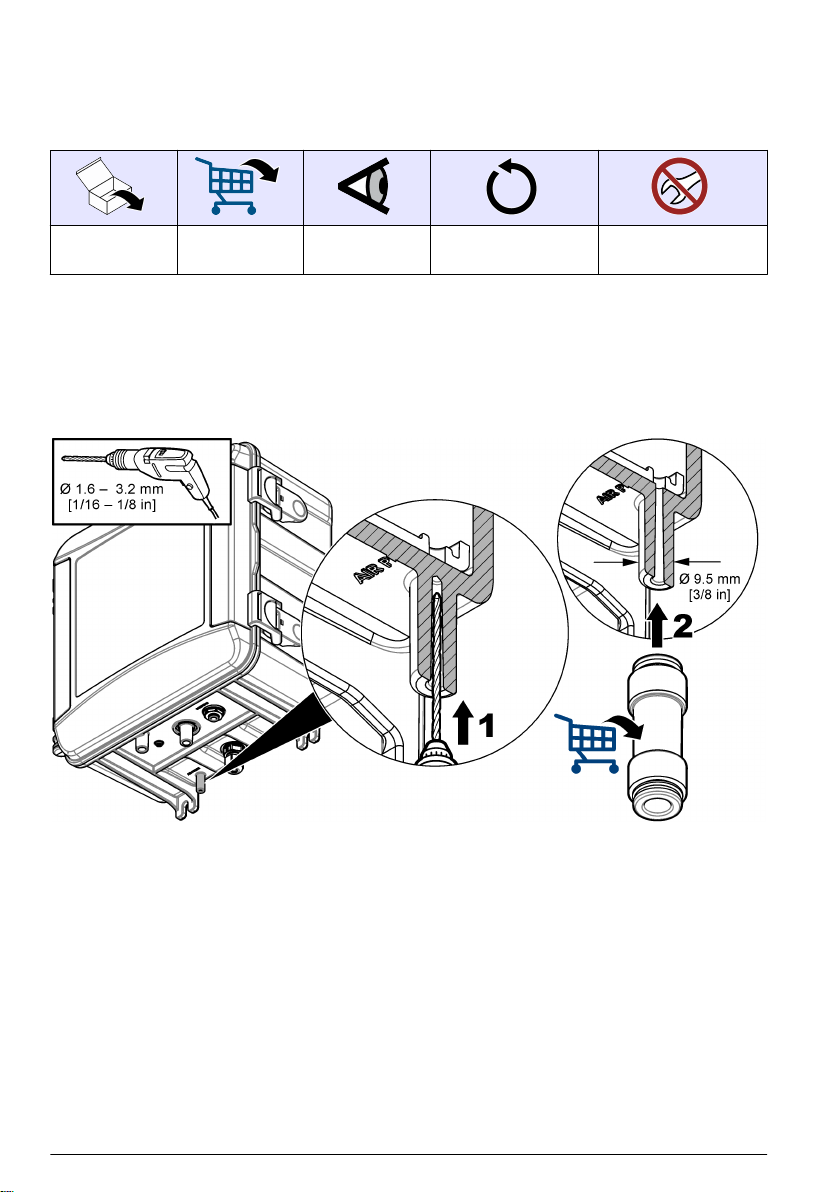 Ø 1.6 – 3.2 mm
[1/16 – 1/8 in]

AIR P

1

AIR P

Ø 9.5 mm
[3/8 in]

2