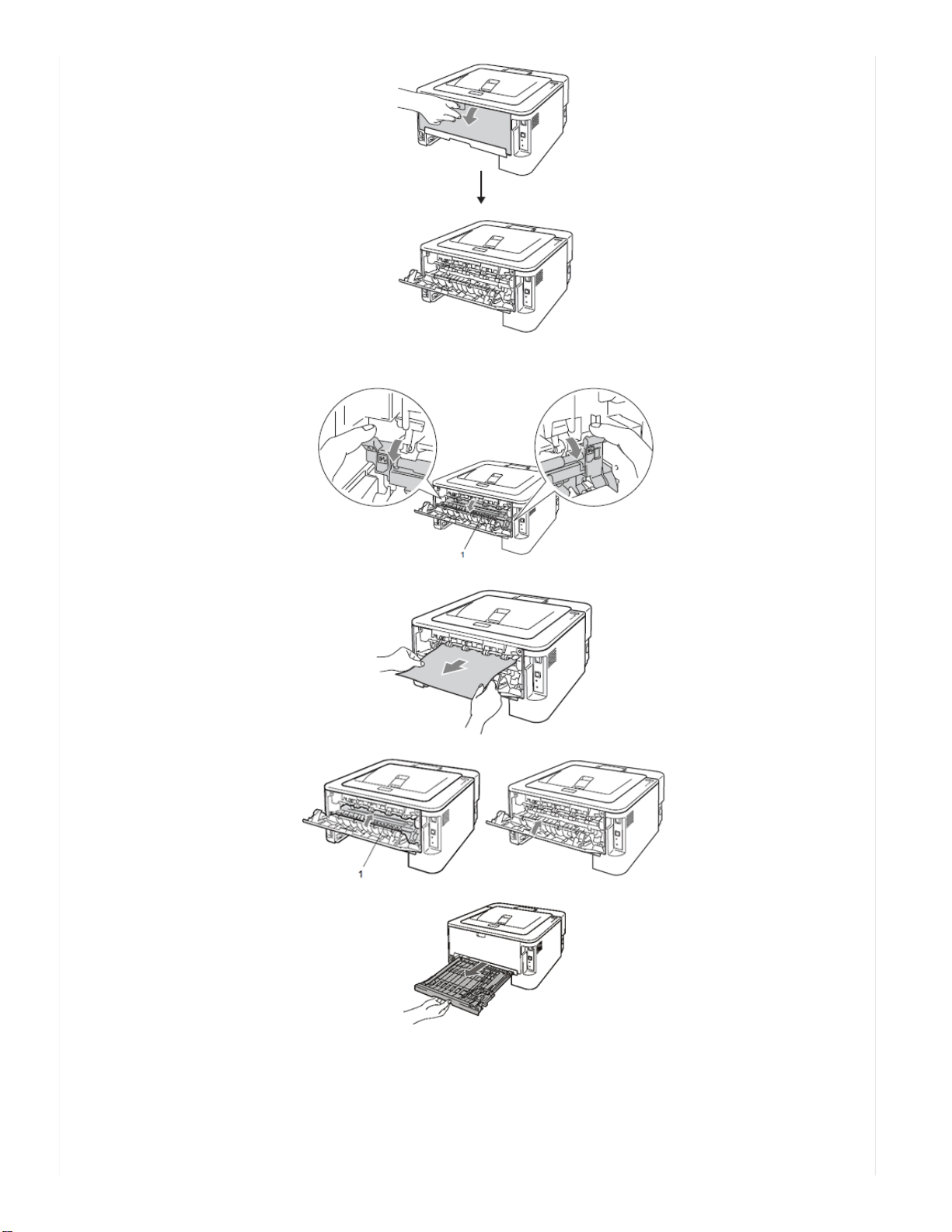 1

1