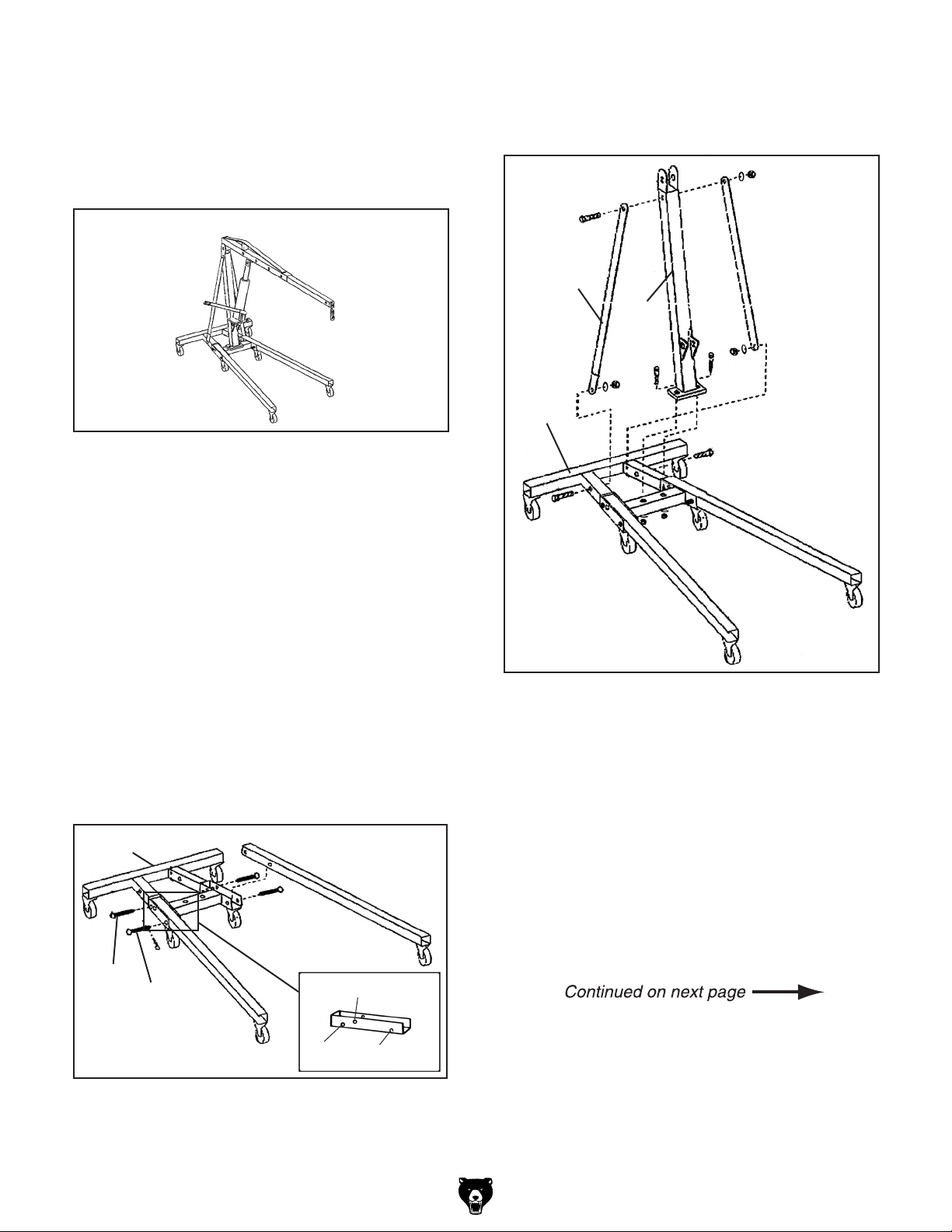 Continued on next page