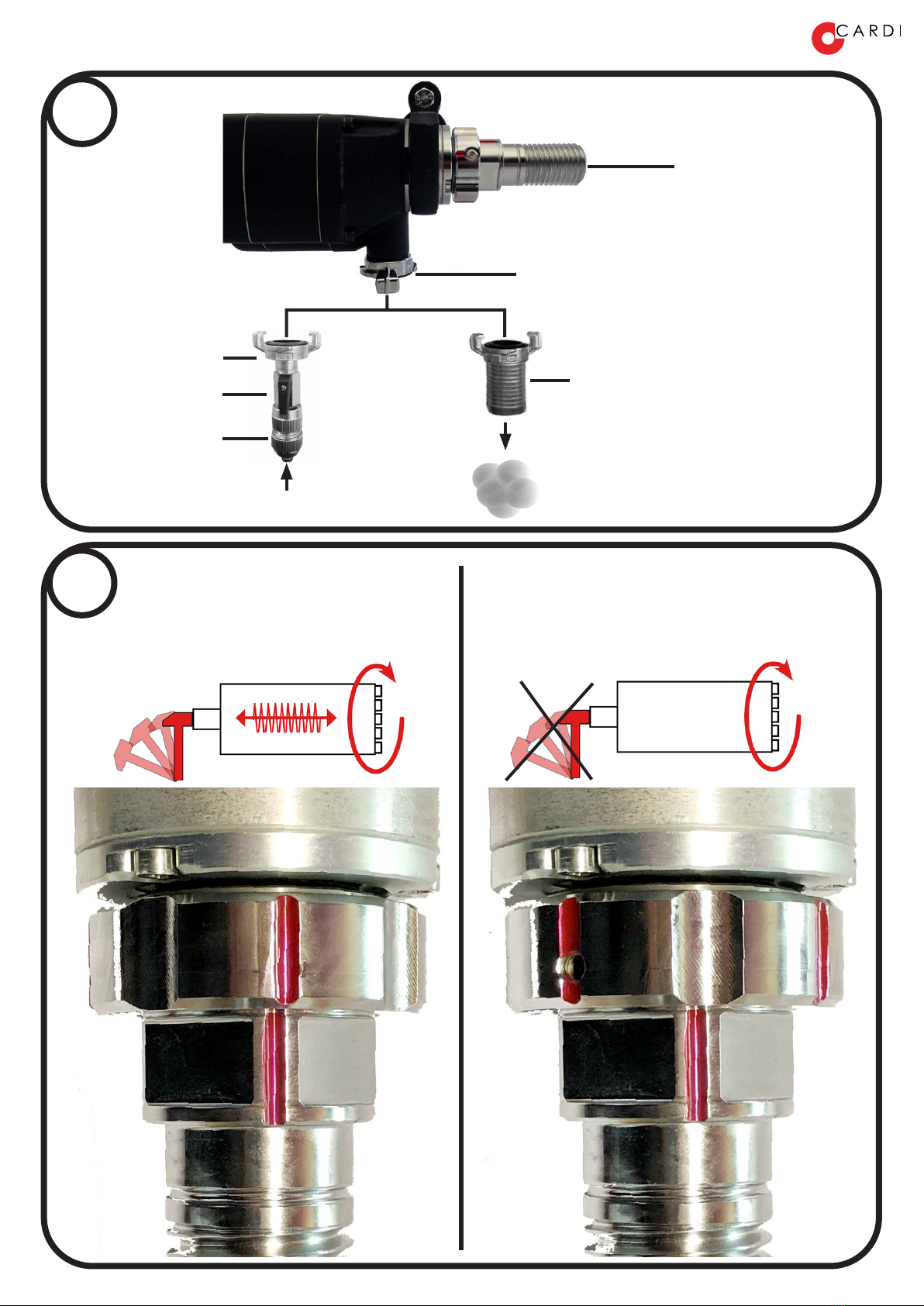 CARDI