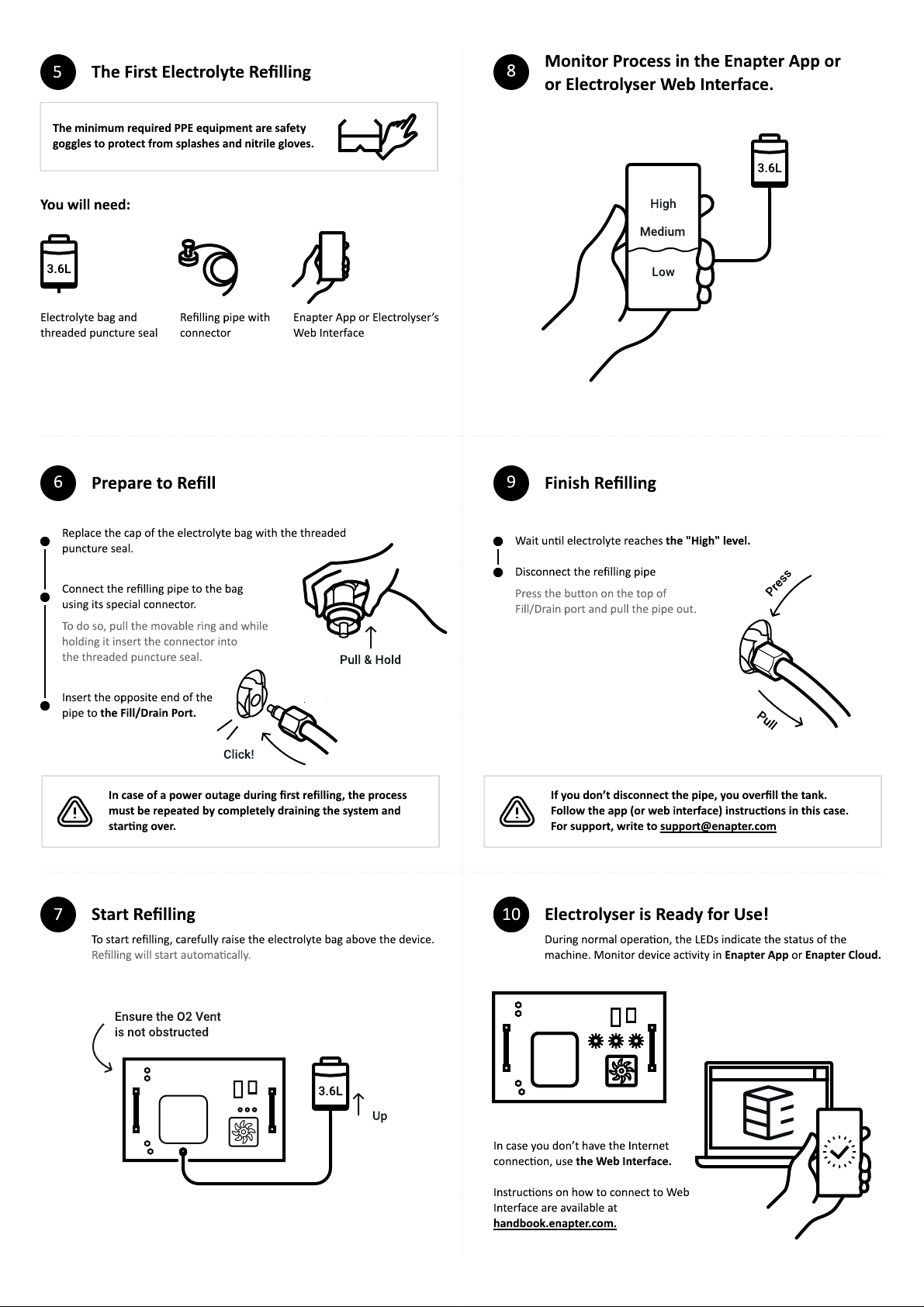 5 The First Electrolyte Refilling

The minimum required PPE equipment are safety goggles to protect from splashes and nitrile gloves.

You will need:

3.6L

Electrolyte bag and threaded puncture seal

Refilling pipe with connector

Enapter App or Electrolyser's Web Interface

6 Prepare to Refill

Replace the cap of the electrolyte bag with the threaded puncture seal.

Connect the refilling pipe to the bag using its special connector.

To do so, pull the movable ring and while holding it insert the connector into the threaded puncture seal.

Pull & Hold

Insert the opposite end of the pipe to the Fill/Drain Port.

Click!

In case of a power outage during first refilling, the process must be repeated by completely draining the system and starting over.

7 Start Refilling

To start refilling, carefully raise the electrolyte bag above the device. Refilling will start automatically.

Ensure the O2 Vent is not obstructed

3.6L

Up

8 Monitor Process in the Enapter App or or Electrolyser Web Interface.

3.6L

High

Medium

Low

9 Finish Refilling

Wait until electrolyte reaches the "High" level.

Disconnect the refilling pipe

Press the button on the top of Fill/Drain port and pull the pipe out.

Press

Pull

If you don't disconnect the pipe, you overfill the tank. Follow the app (or web interface) instructions in this case. For support, write to support@enapter.com

10 Electrolyser is Ready for Use!

During normal operation, the LEDs indicate the status of the machine. Monitor device activity in Enapter App or Enapter Cloud.

In case you don't have the Internet connection, use the Web Interface.

Instructions on how to connect to Web Interface are available at handbook.enapter.com.