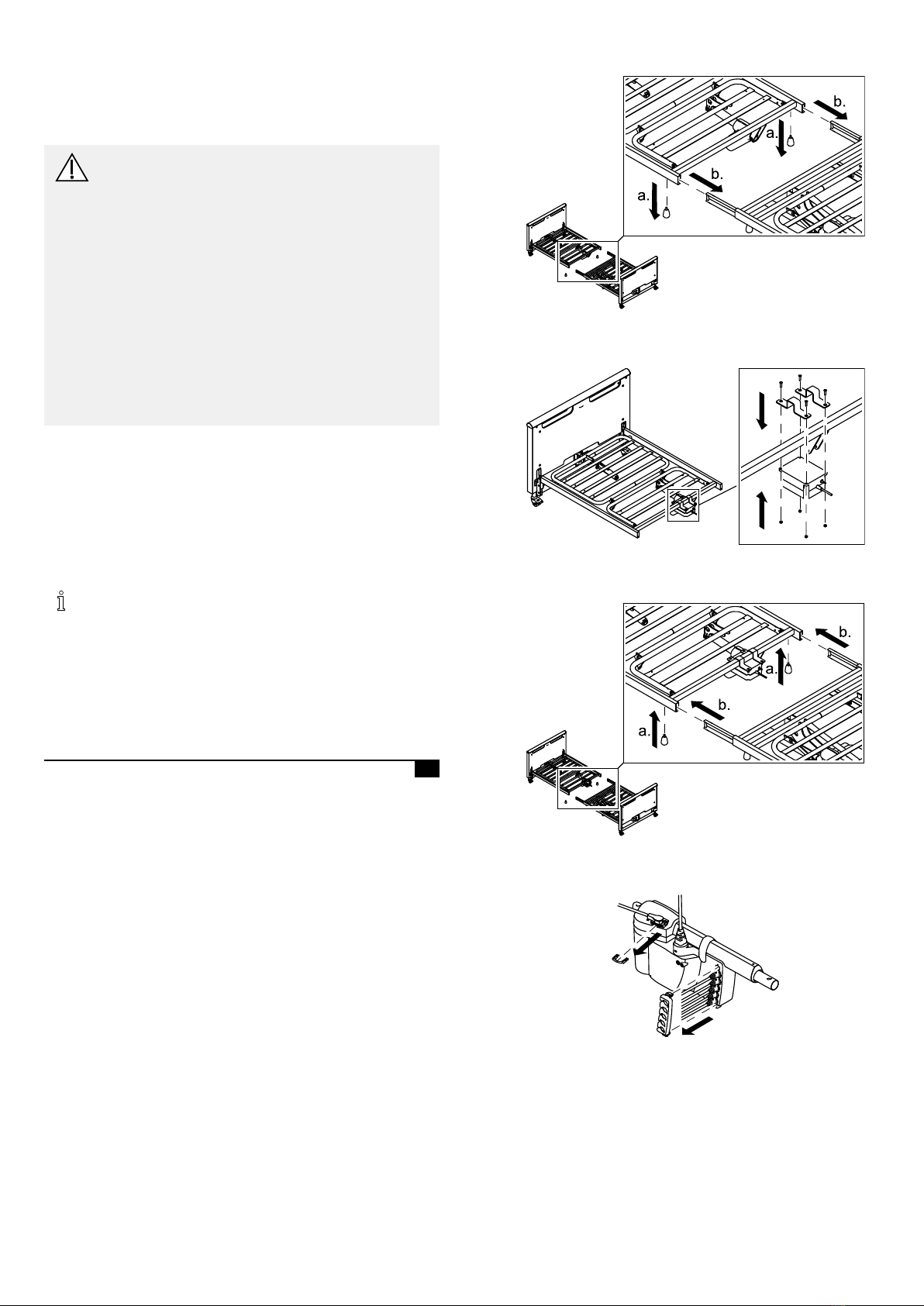 b.

a.

b.

a.

b.

a.

b.

a.