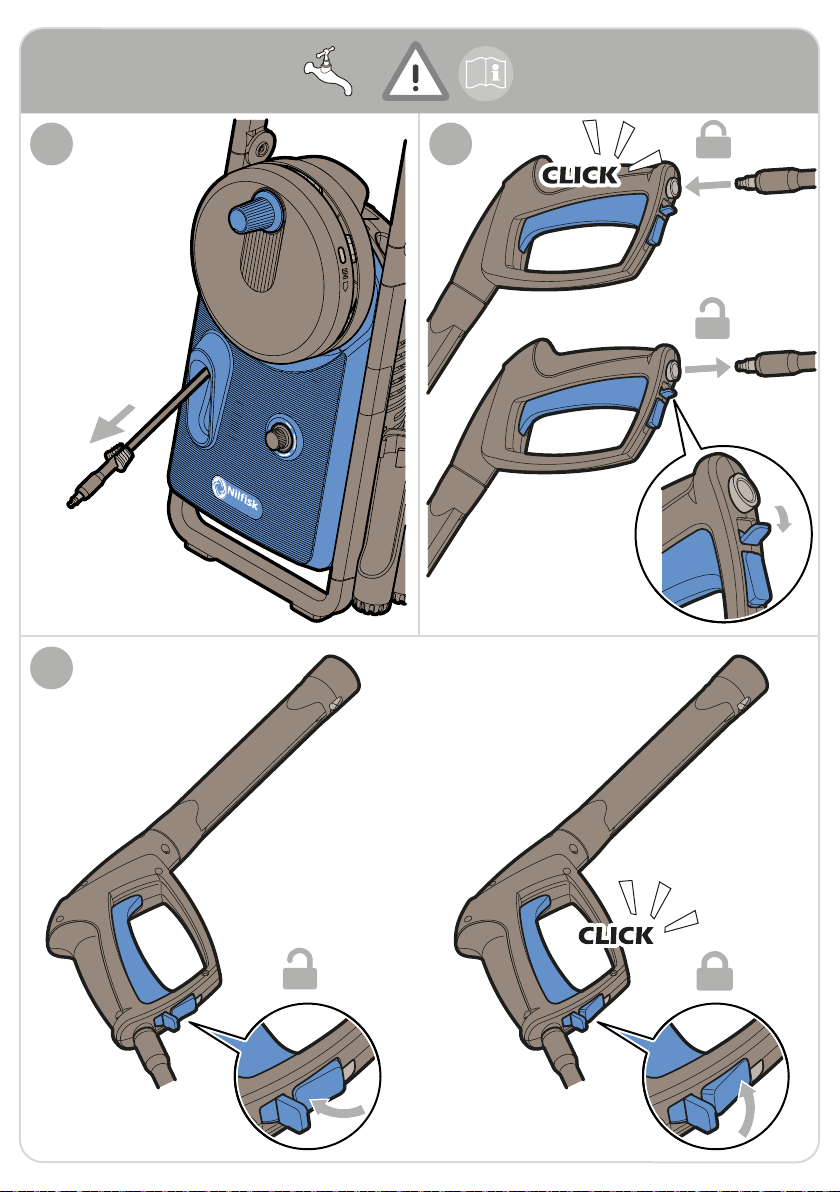 CLICK

Nilfisk

CLICK