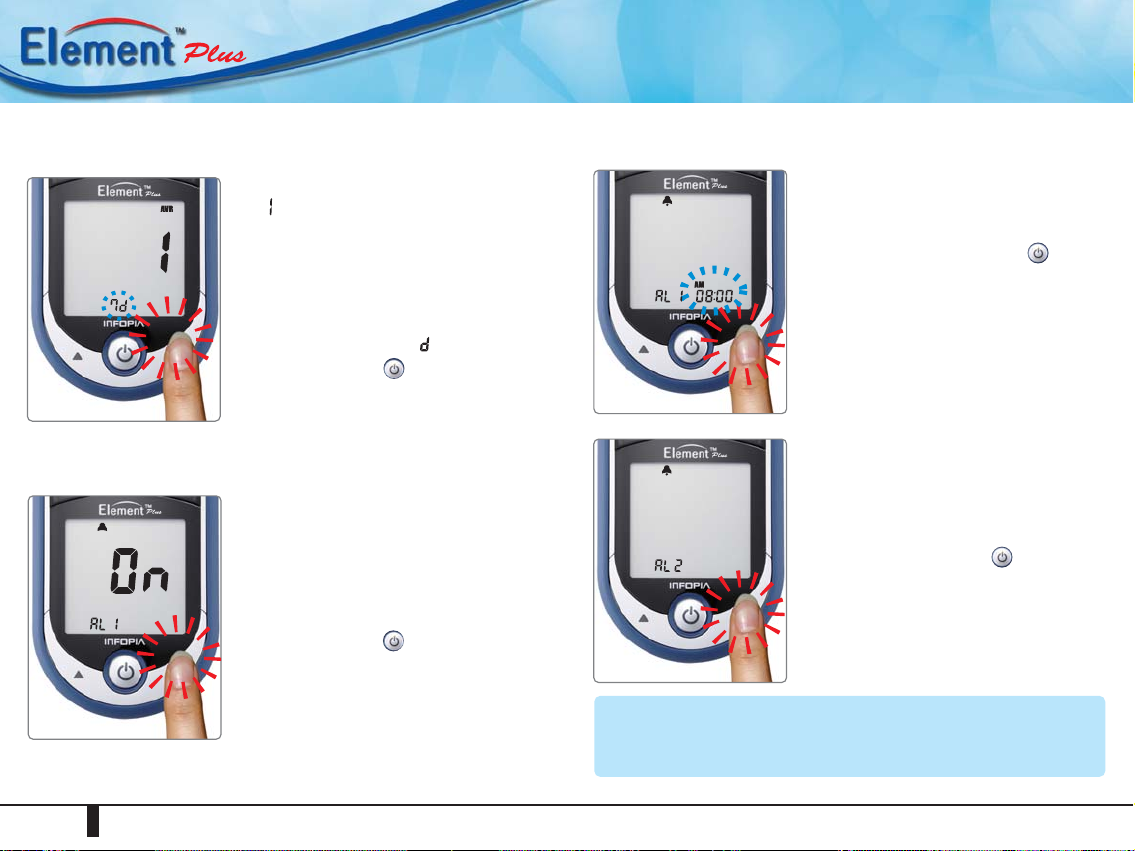 Element™ Plus

Element™ Plus

AVR

1

7d

INFOPIA

Element™ Plus

On

AL 1

INFOPIA

Element™ Plus

AL 1 AM 08:00

INFOPIA

Element™ Plus

AL 2

INFOPIA