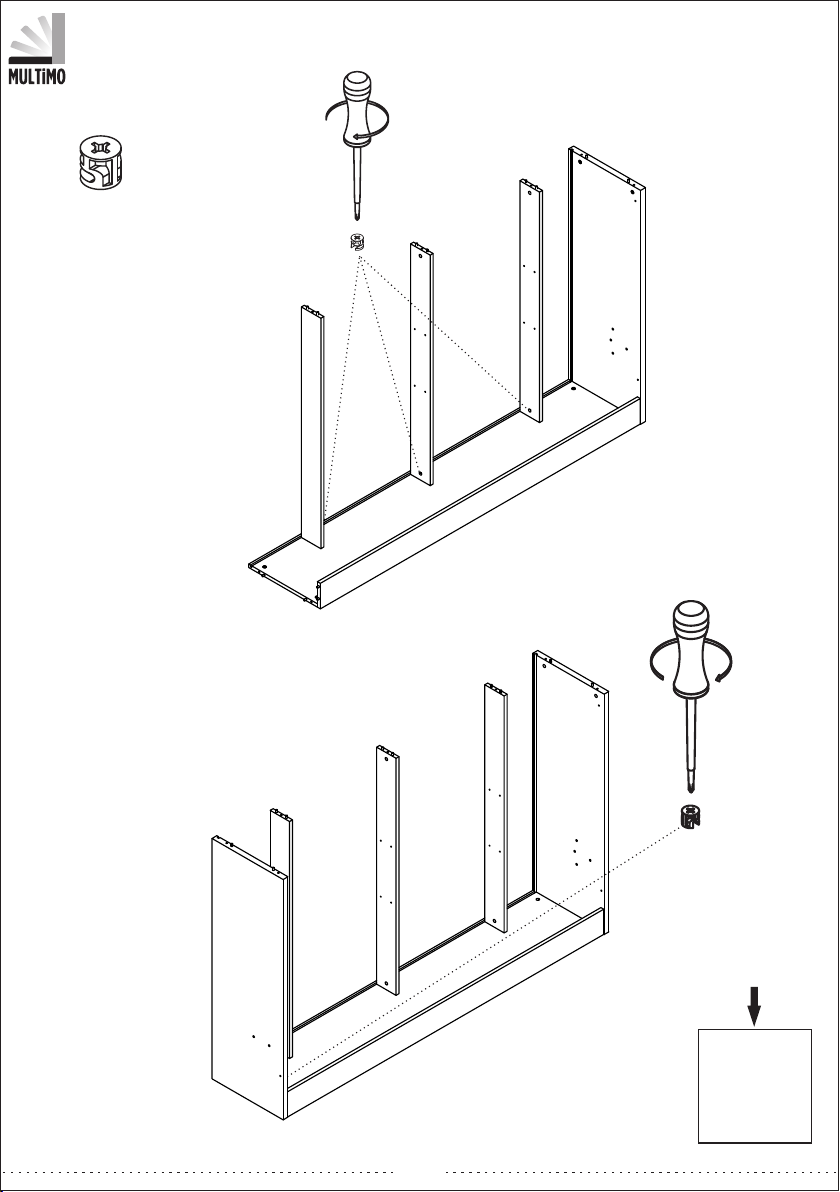 MULTiMO