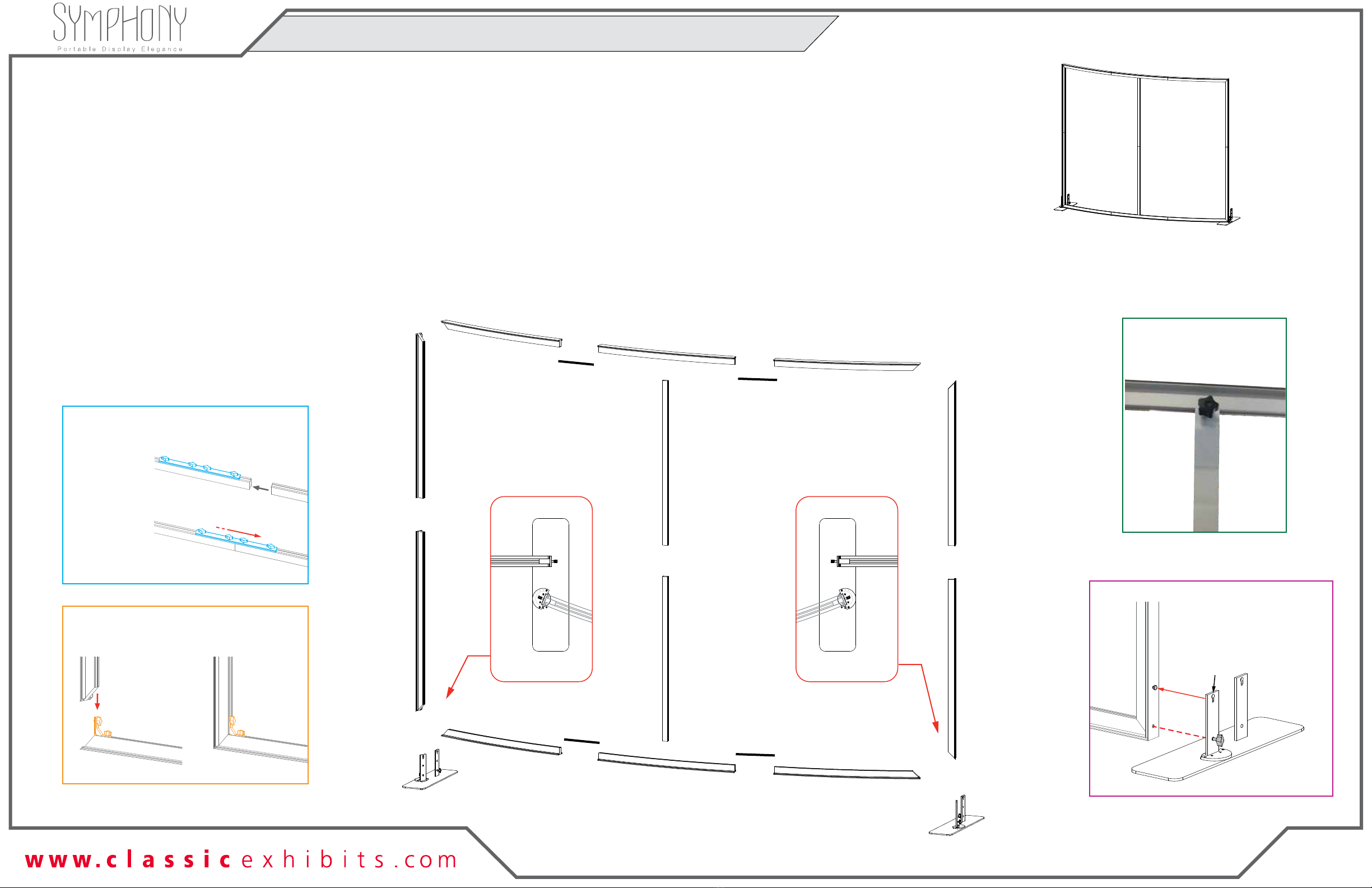 SYMPHONY
Portable Display Elegance

www.classicexhibits.com