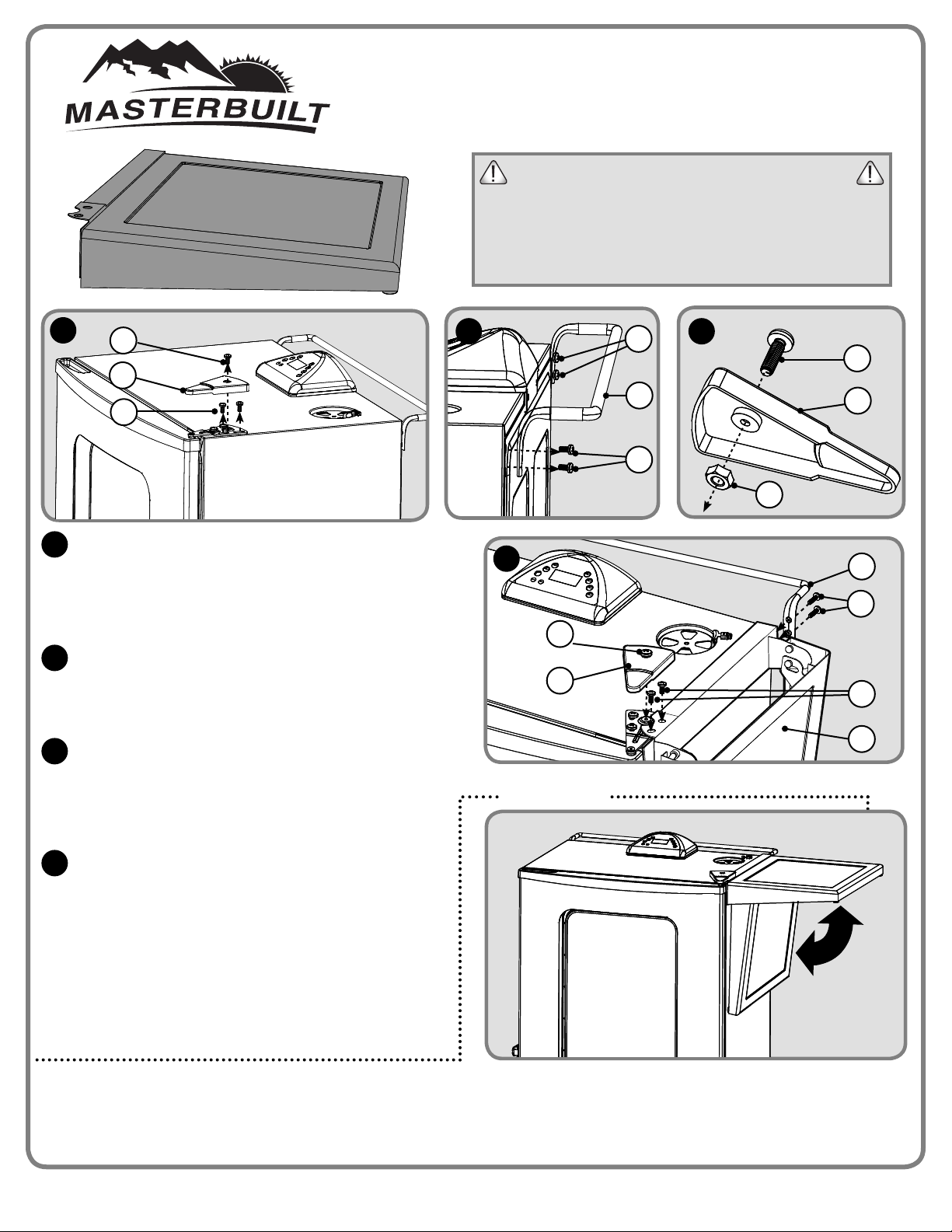 MASTERBUILT