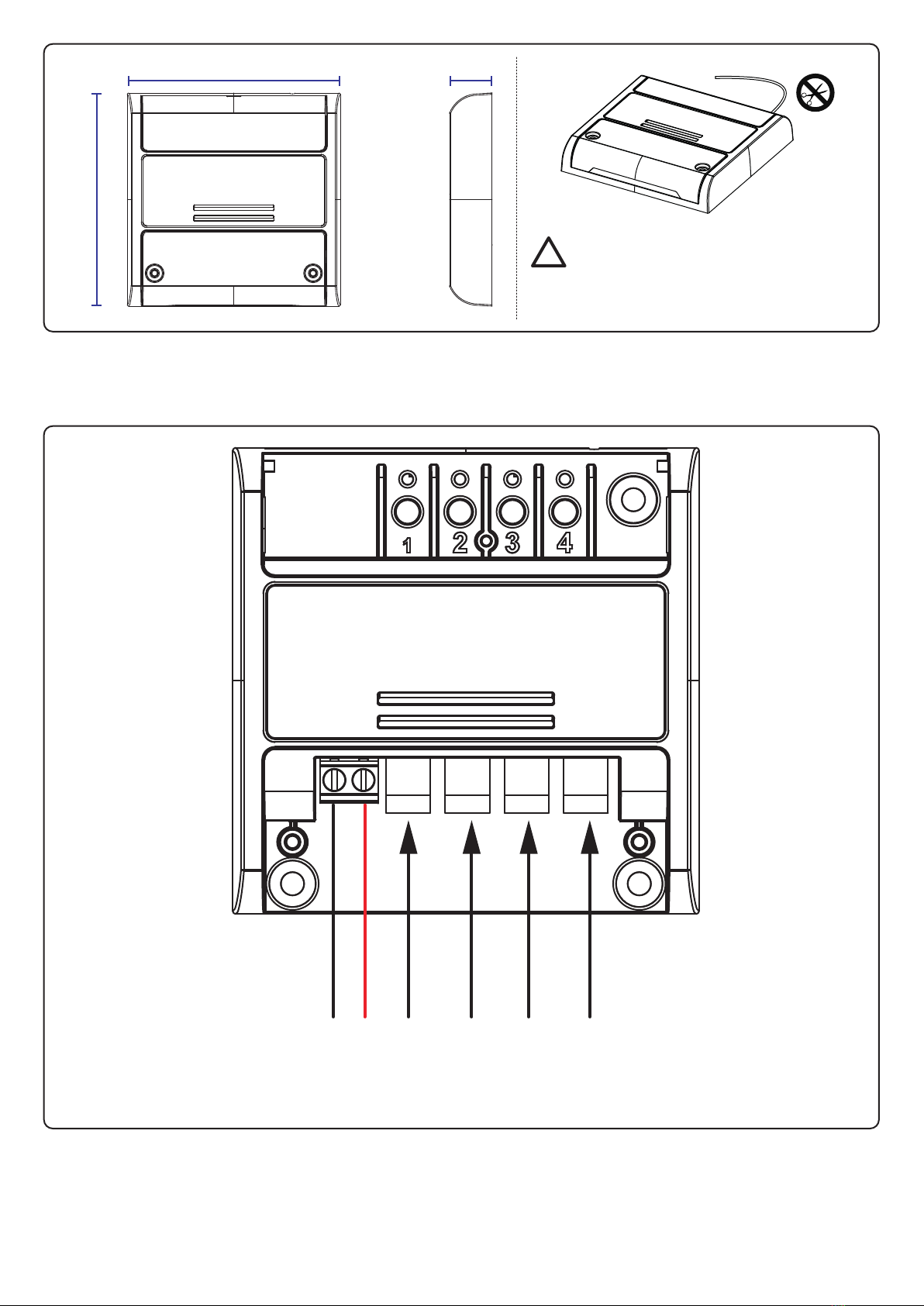 1 2 3 4