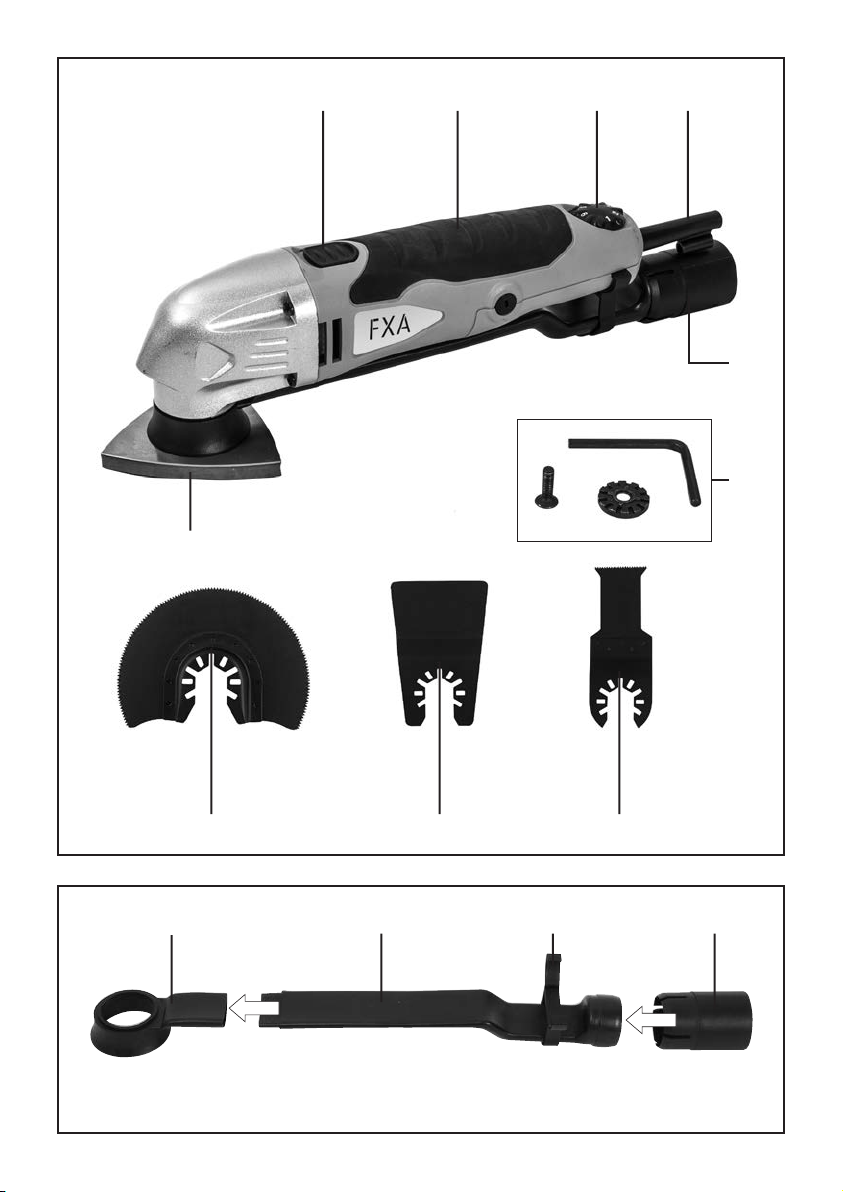 FXA