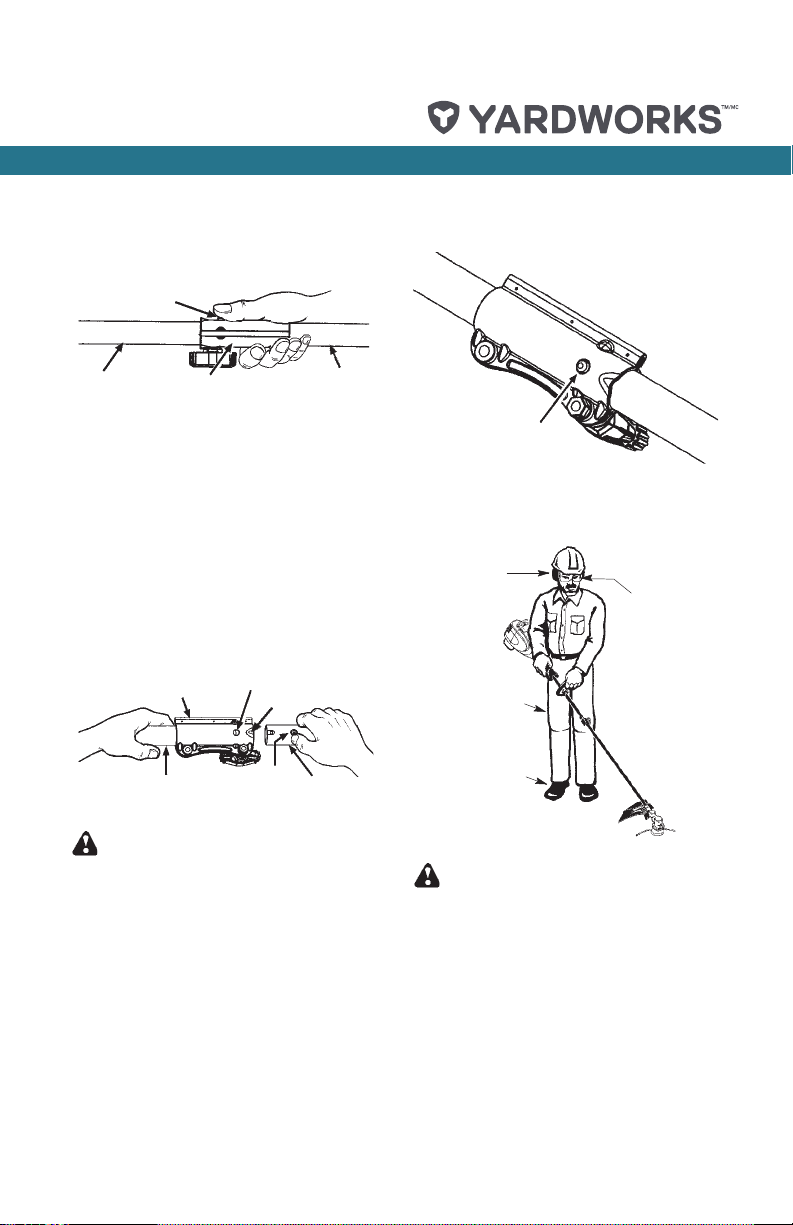 YARDWORKS™/MC