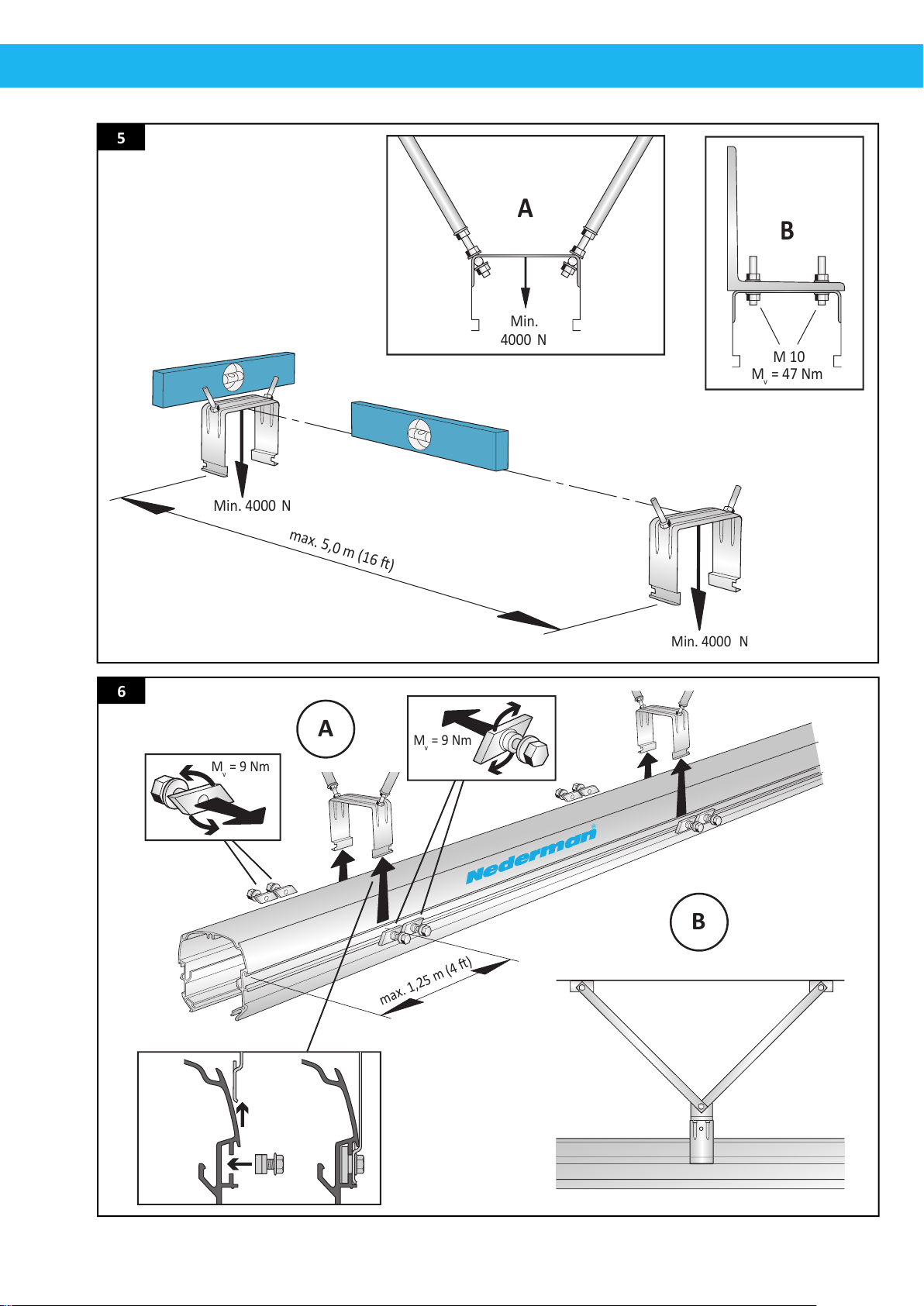 5

A

Min.
4000 N

B

M 10
$M_v$ = 47 Nm

Min. 4000 N

max. 5,0 m (16 ft)

Min. 4000 N

6

A

$M_v$ = 9 Nm

$M_v$ = 9 Nm

Nederman®

B

max. 1,25 m (4 ft)