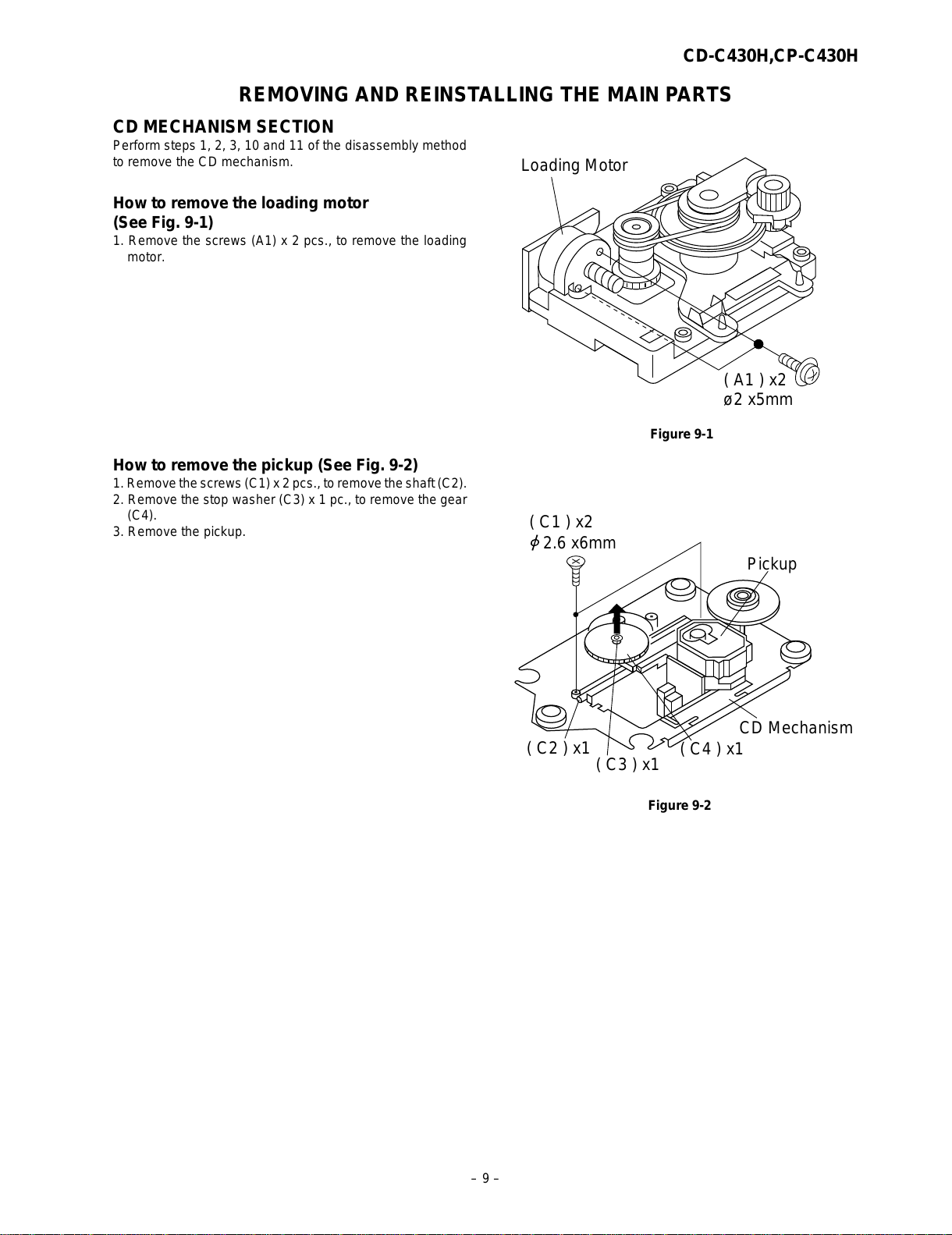 CD-C430H,CP-C430H

REMOVING AND REINSTALLING THE MAIN PARTS

CD MECHANISM SECTION

Perform steps 1, 2, 3, 10 and 11 of the disassembly method to remove the CD mechanism.

How to remove the loading motor
(See Fig. 9-1)

1. Remove the screws (A1) x 2 pcs., to remove the loading motor.

Loading Motor

( A1 ) x2
ø2 x5mm

Figure 9-1

How to remove the pickup (See Fig. 9-2)

1. Remove the screws (C1) x 2 pcs., to remove the shaft (C2).
2. Remove the stop washer (C3) x 1 pc., to remove the gear (C4).
3. Remove the pickup.

( C1 ) x2
ϕ2.6 x6mm

Pickup

CD Mechanism

( C2 ) x1

( C3 ) x1

( C4 ) x1

Figure 9-2

– 9 –