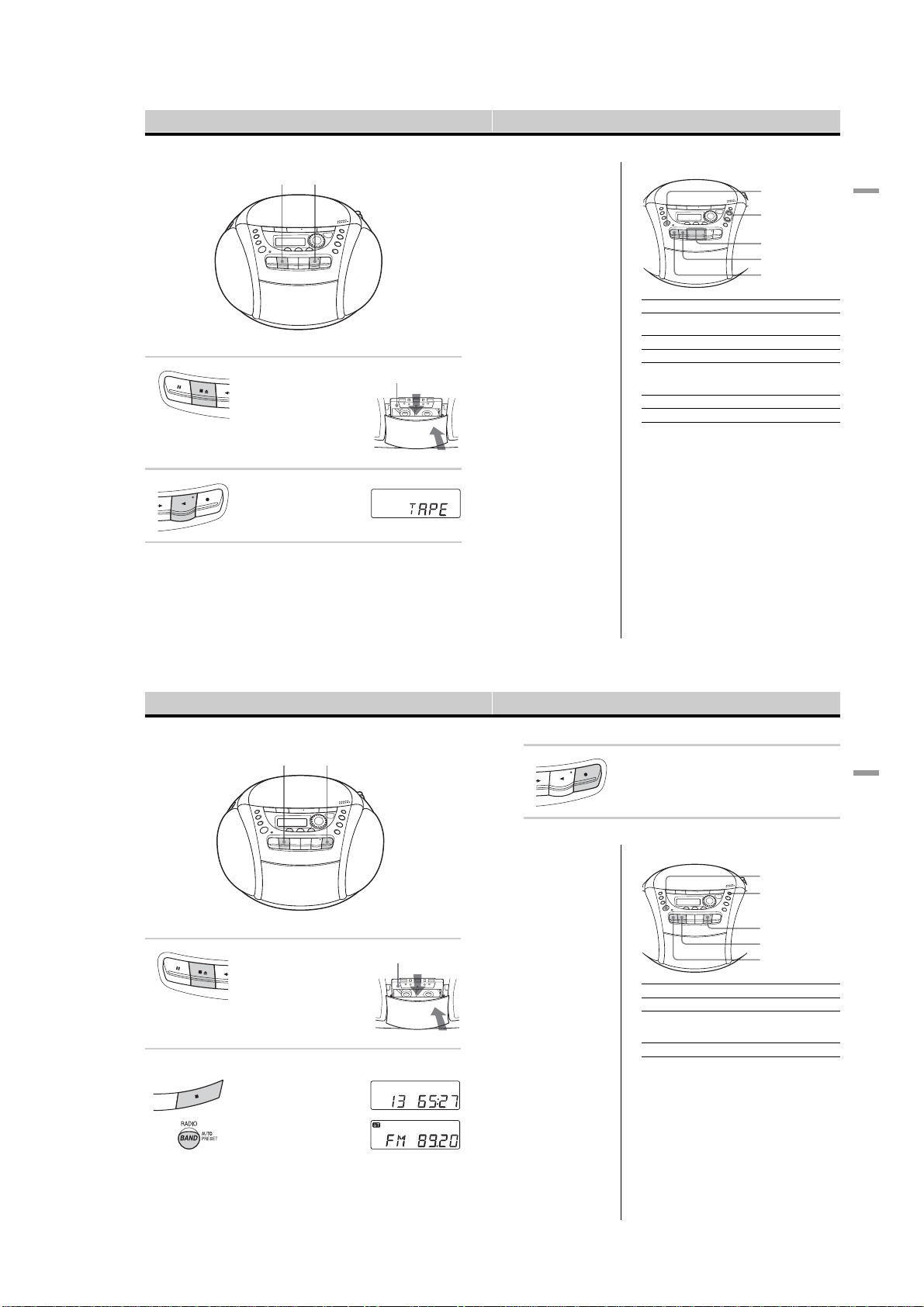 TAPE

13 65:27

RADIO
BAND AUTO PRESET

ST
FM 89.20