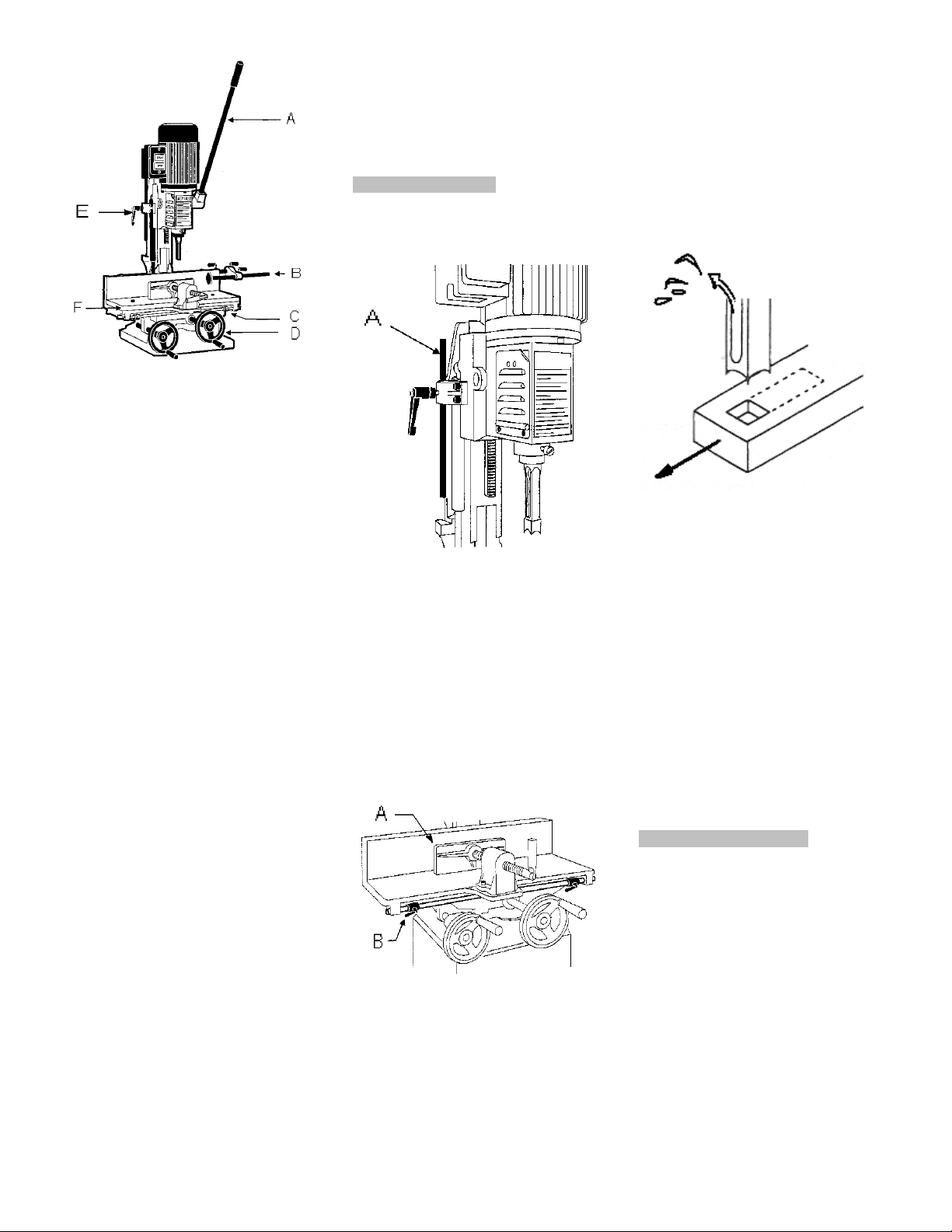 A

E

B

F

C

D

A

A

B