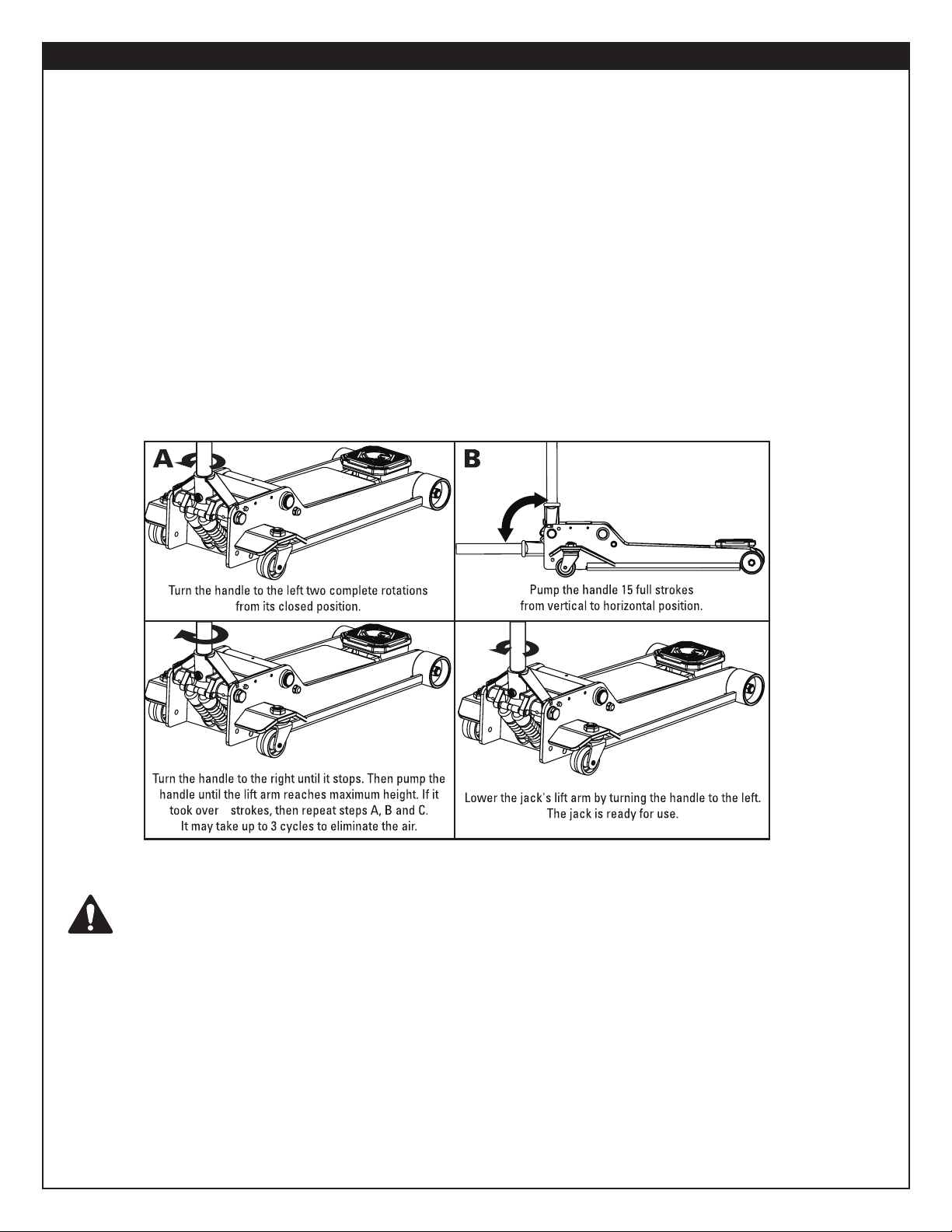 A

Turn the handle to the left two complete rotations from its closed position.

B

Pump the handle 15 full strokes from vertical to horizontal position.

Turn the handle to the right until it stops. Then pump the handle until the lift arm reaches maximum height. If it took over strokes, then repeat steps A, B and C. It may take up to 3 cycles to eliminate the air.

Lower the jack's lift arm by turning the handle to the left. The jack is ready for use.