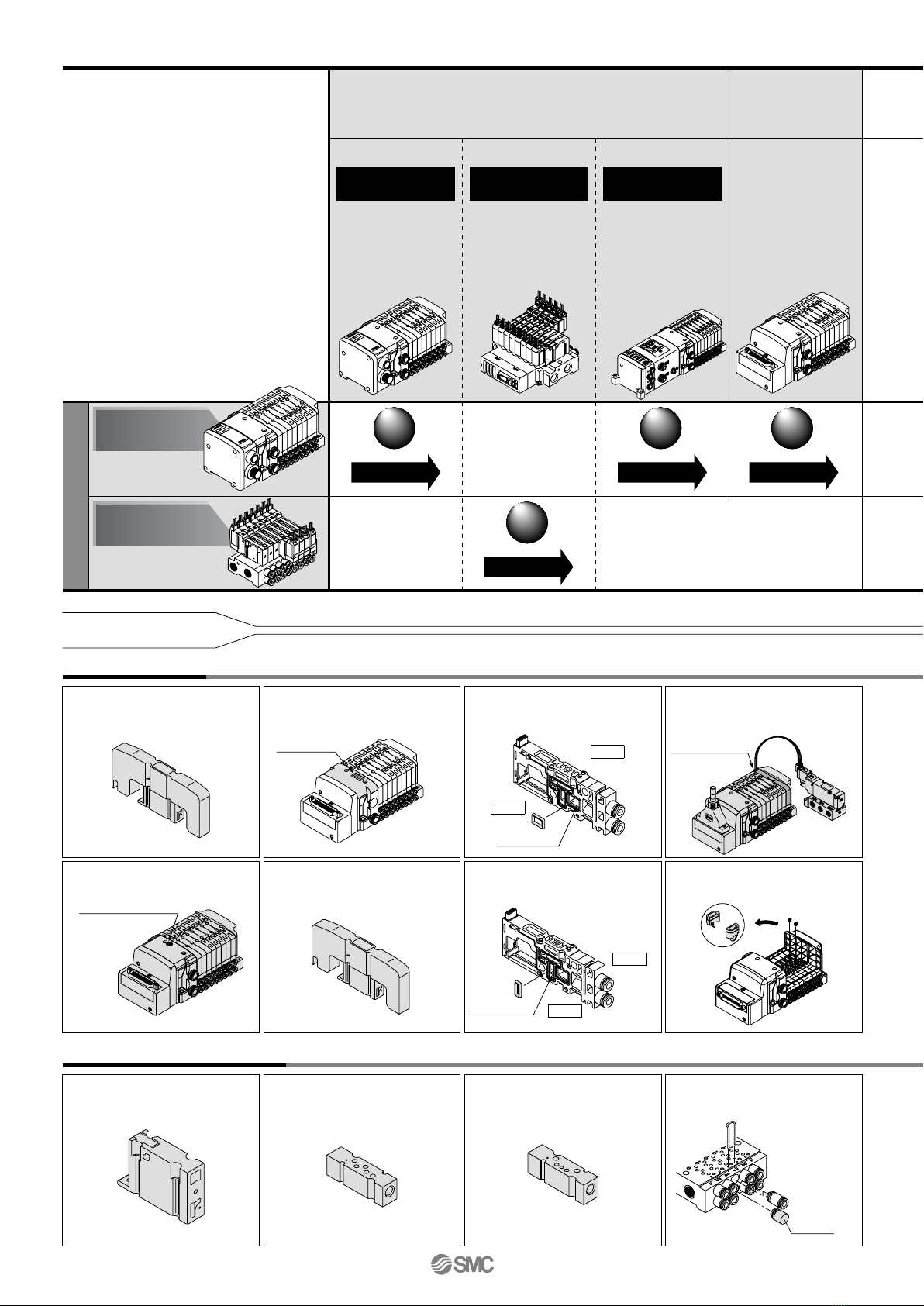 SMC