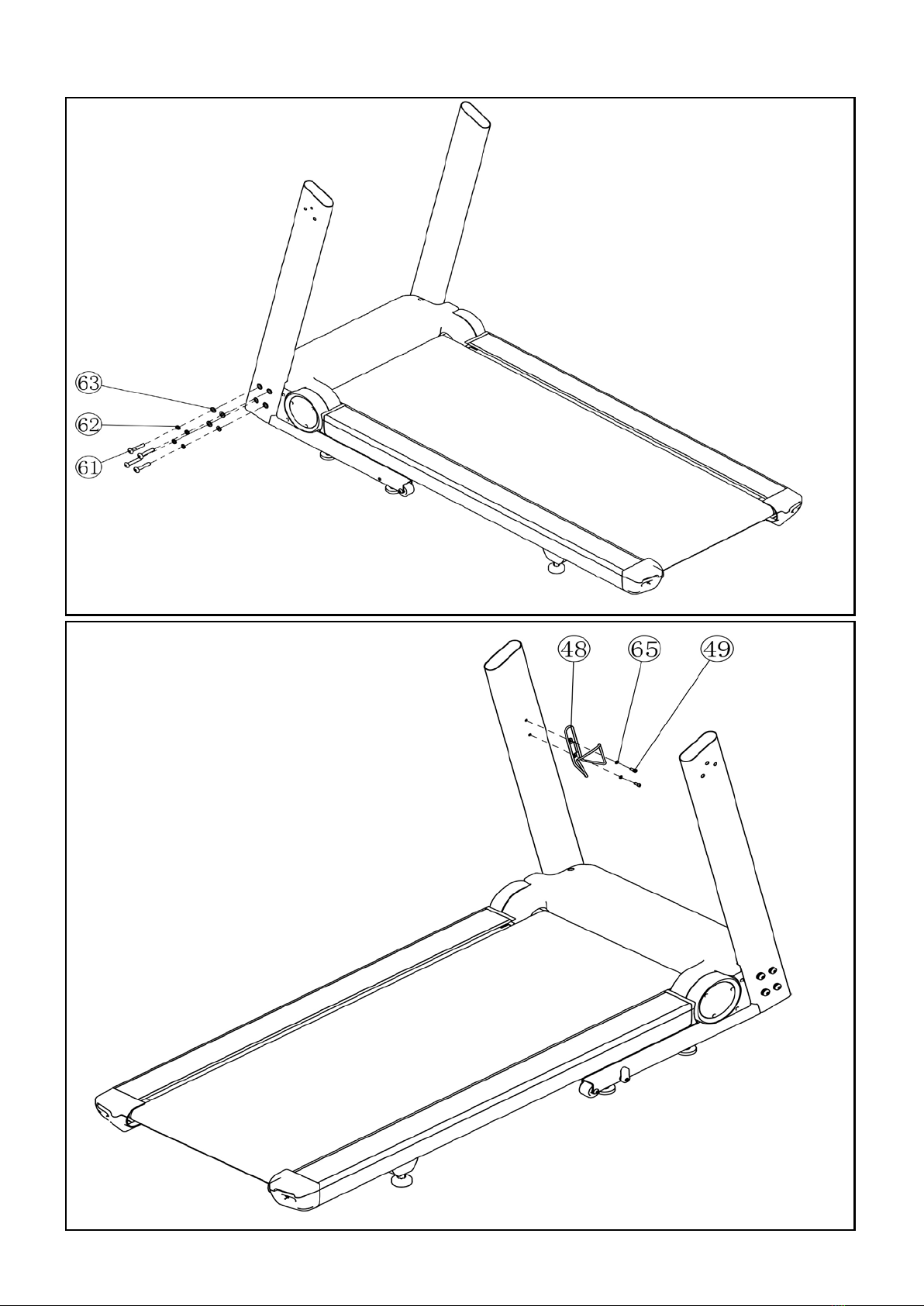 63
62
61

48
65
49