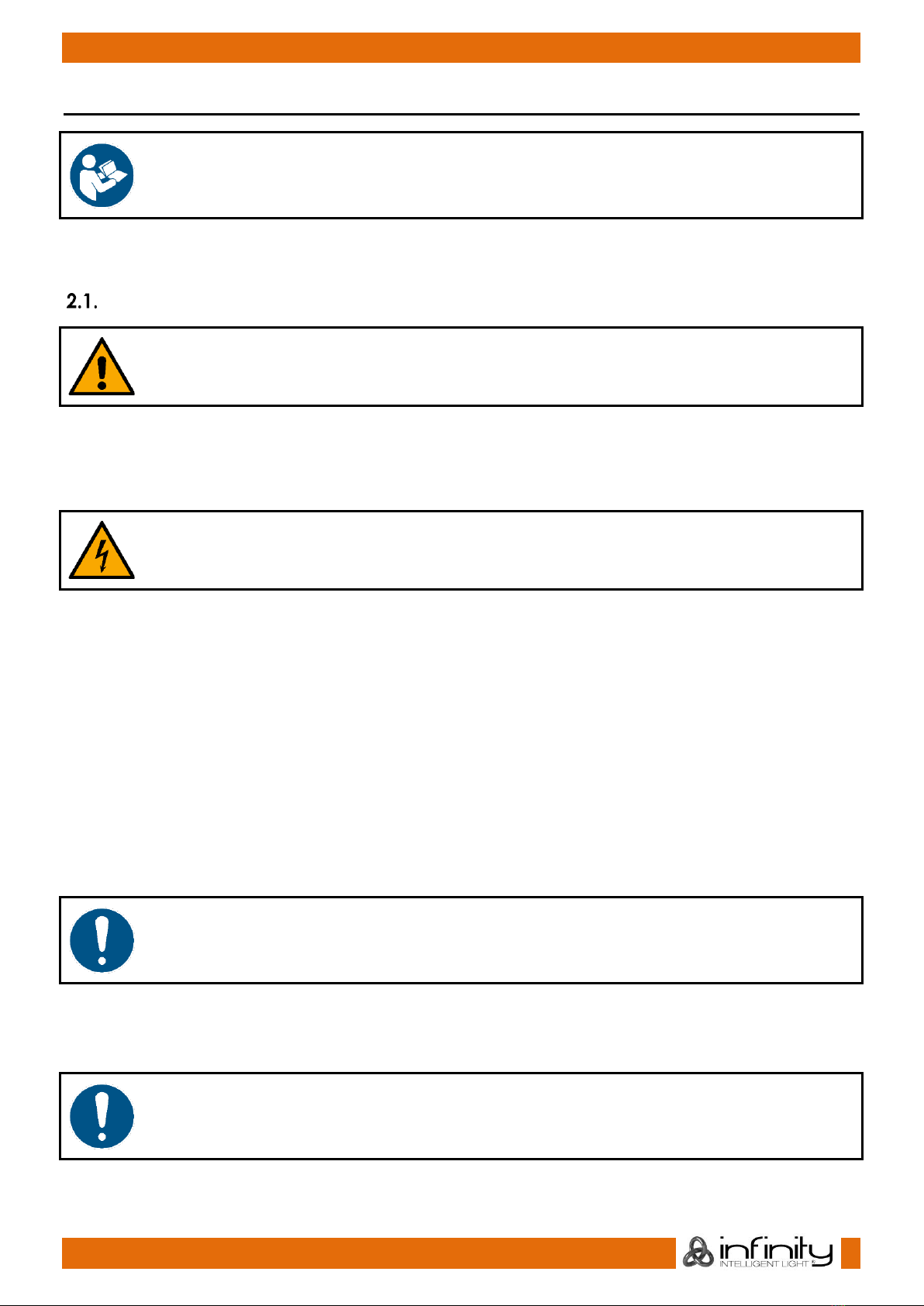 2.1.

infinity
INTELLIGENT LIGHT