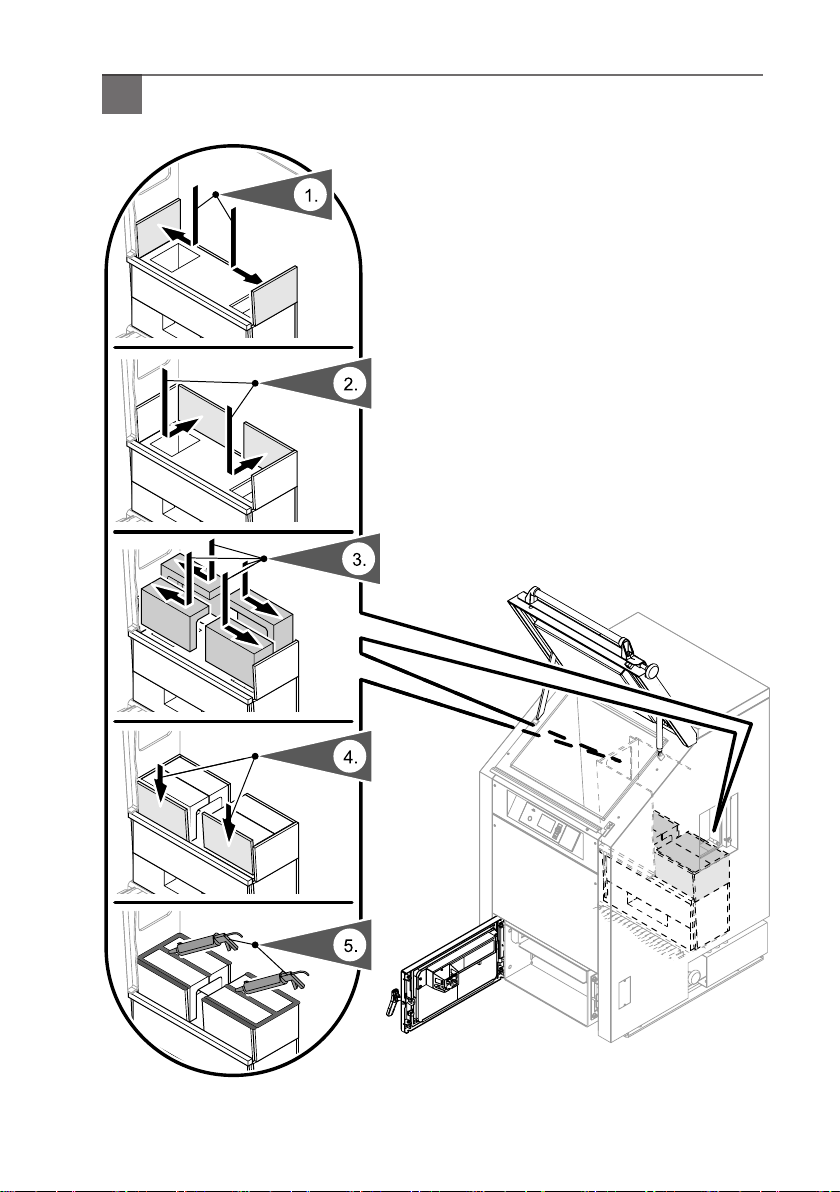 1.

2.

3.

4.

5.