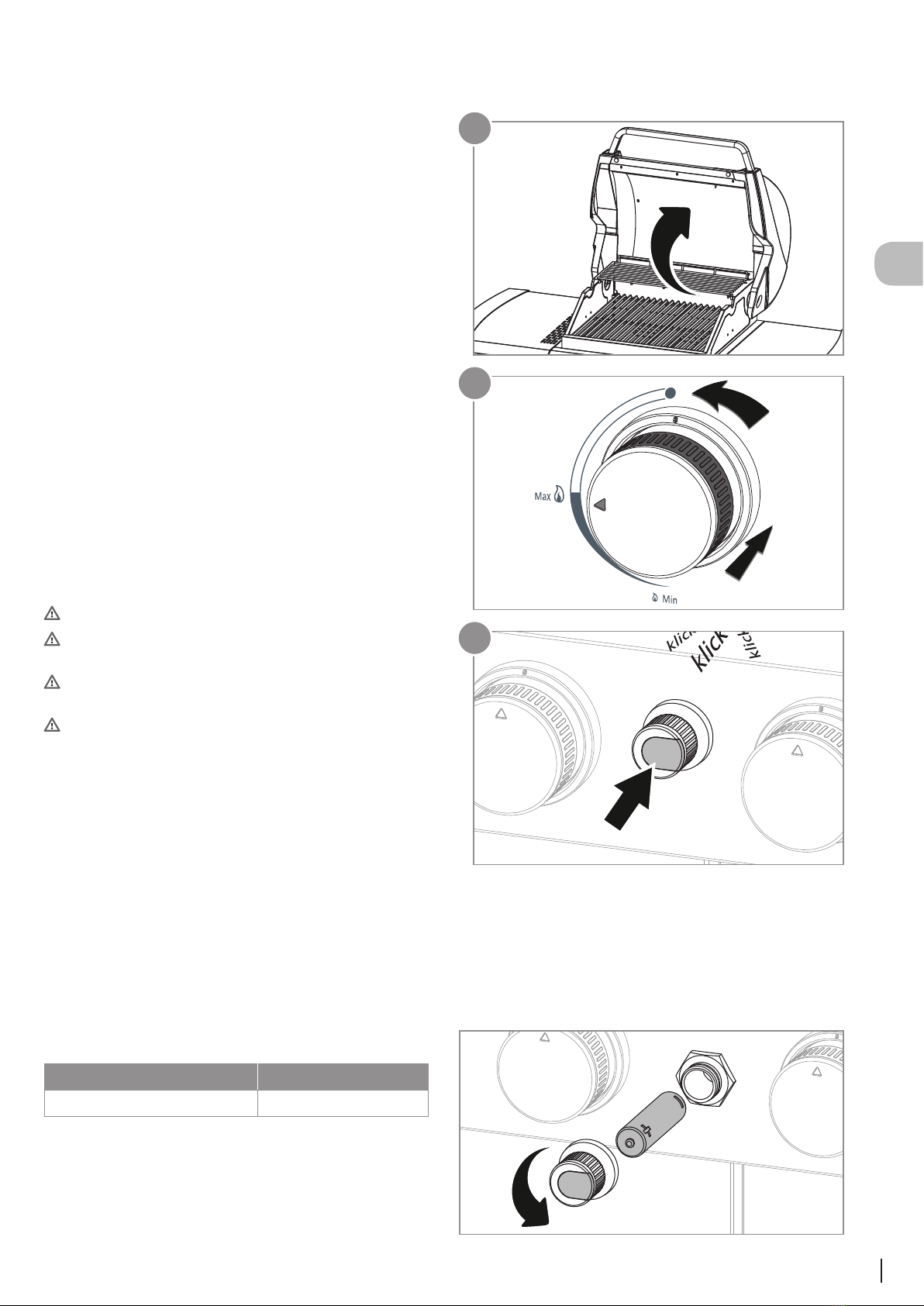 Max

Min

klick
klick
klick