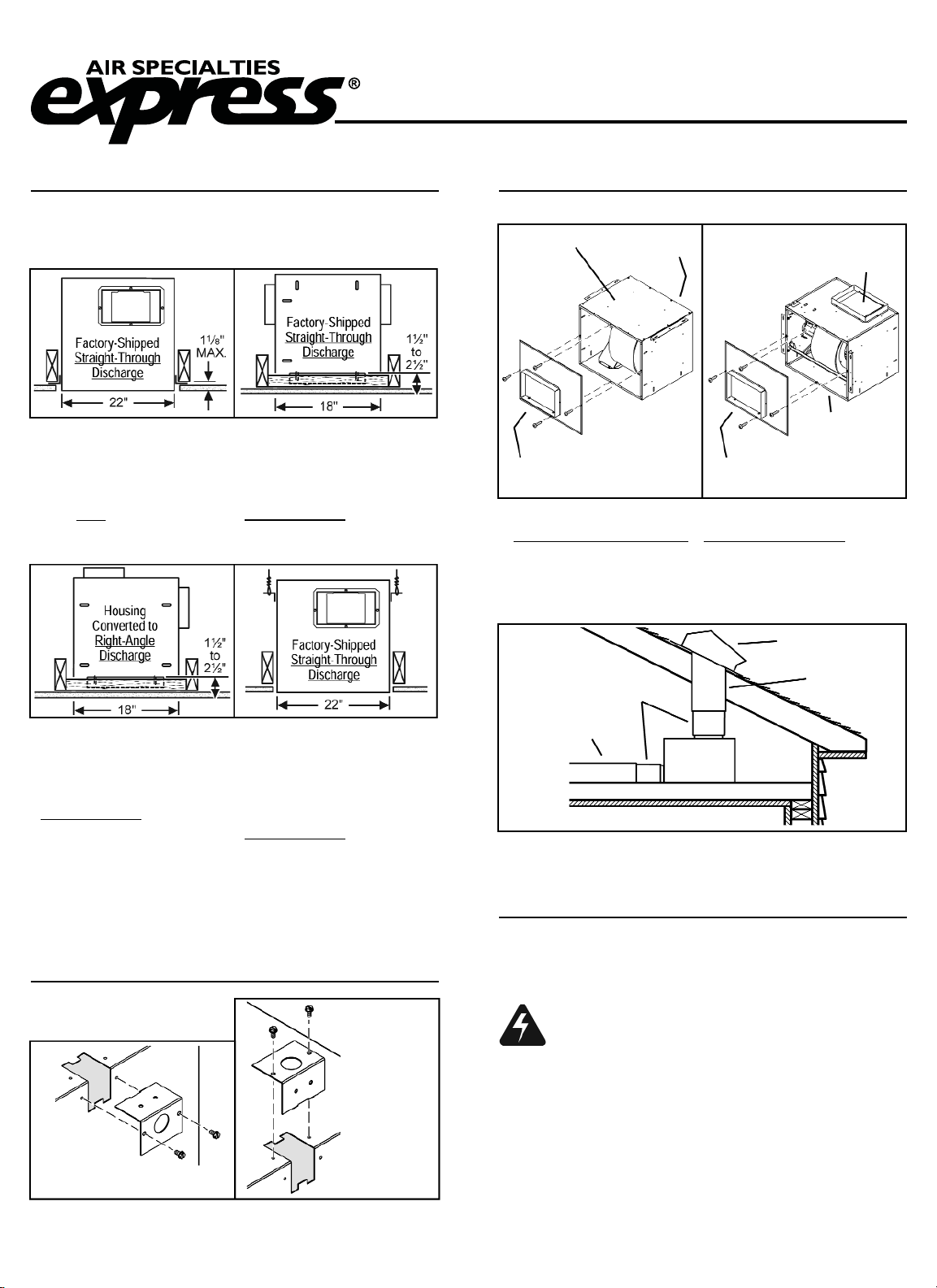 AIR SPECIALTIES
express®

Factory-Shipped
Straight-Through
Discharge

$1\frac{1}{8}$"
MAX.

22"

Factory-Shipped
Straight-Through
Discharge

$1\frac{1}{2}$"
to
$2\frac{1}{2}$"

18"

Housing
Converted to
Right-Angle
Discharge

$1\frac{1}{2}$"
to
$2\frac{1}{2}$"

18"

Factory-Shipped
Straight-Through
Discharge

22"