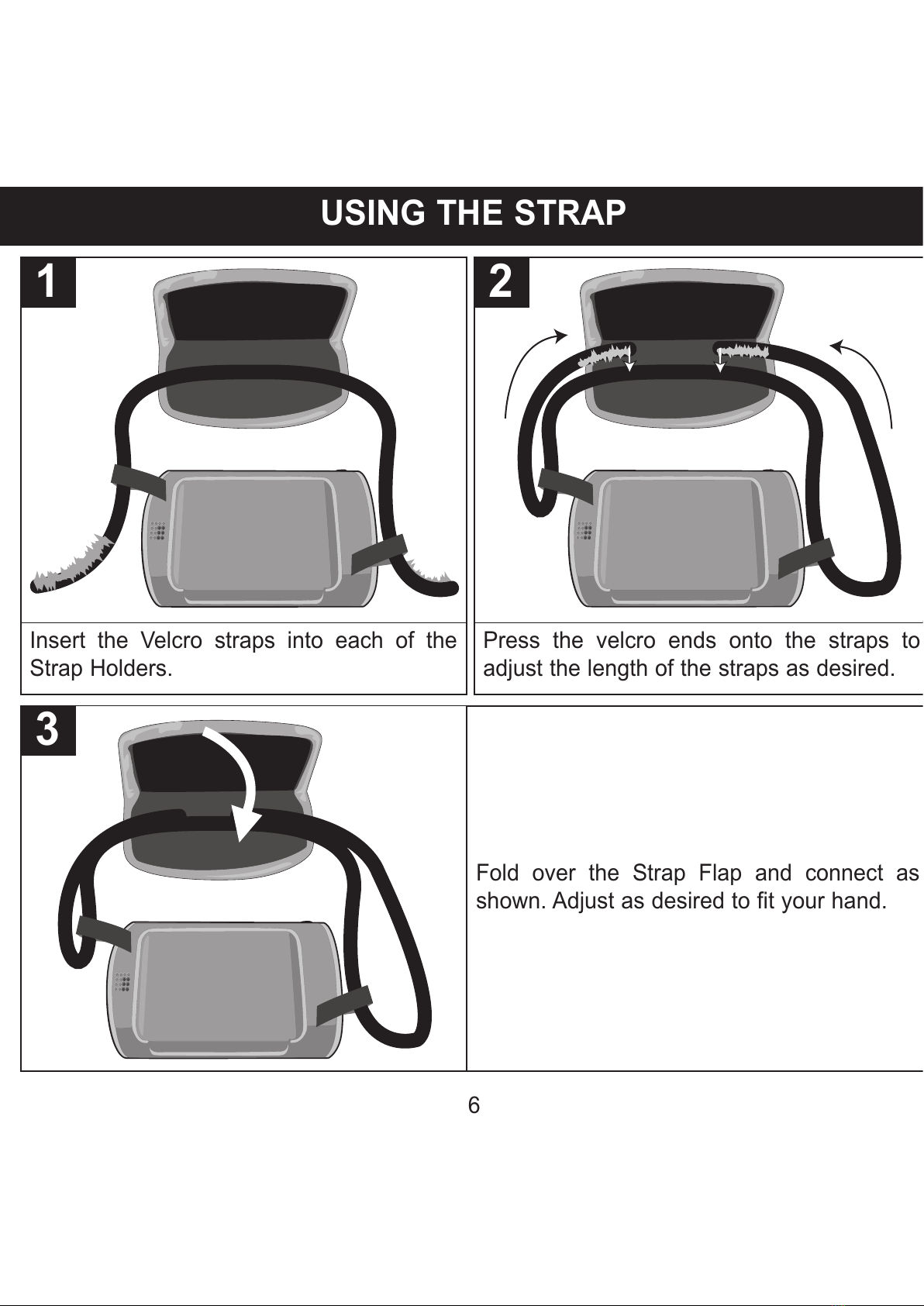 USING THE STRAP

1

Insert the Velcro straps into each of the Strap Holders.

2

Press the velcro ends onto the straps to adjust the length of the straps as desired.

3

Fold over the Strap Flap and connect as shown. Adjust as desired to fit your hand.

6