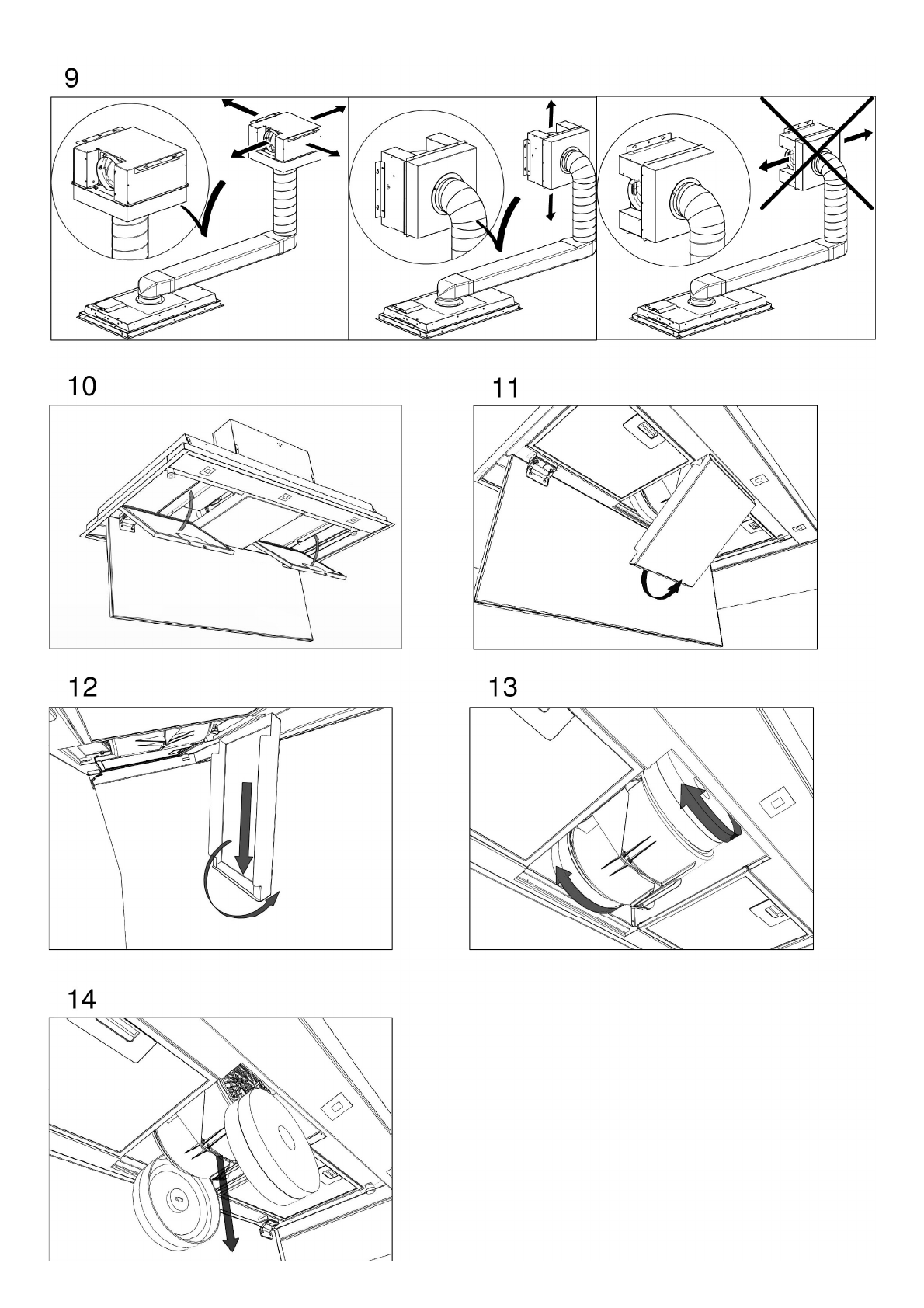 9

10

11

12

13

14