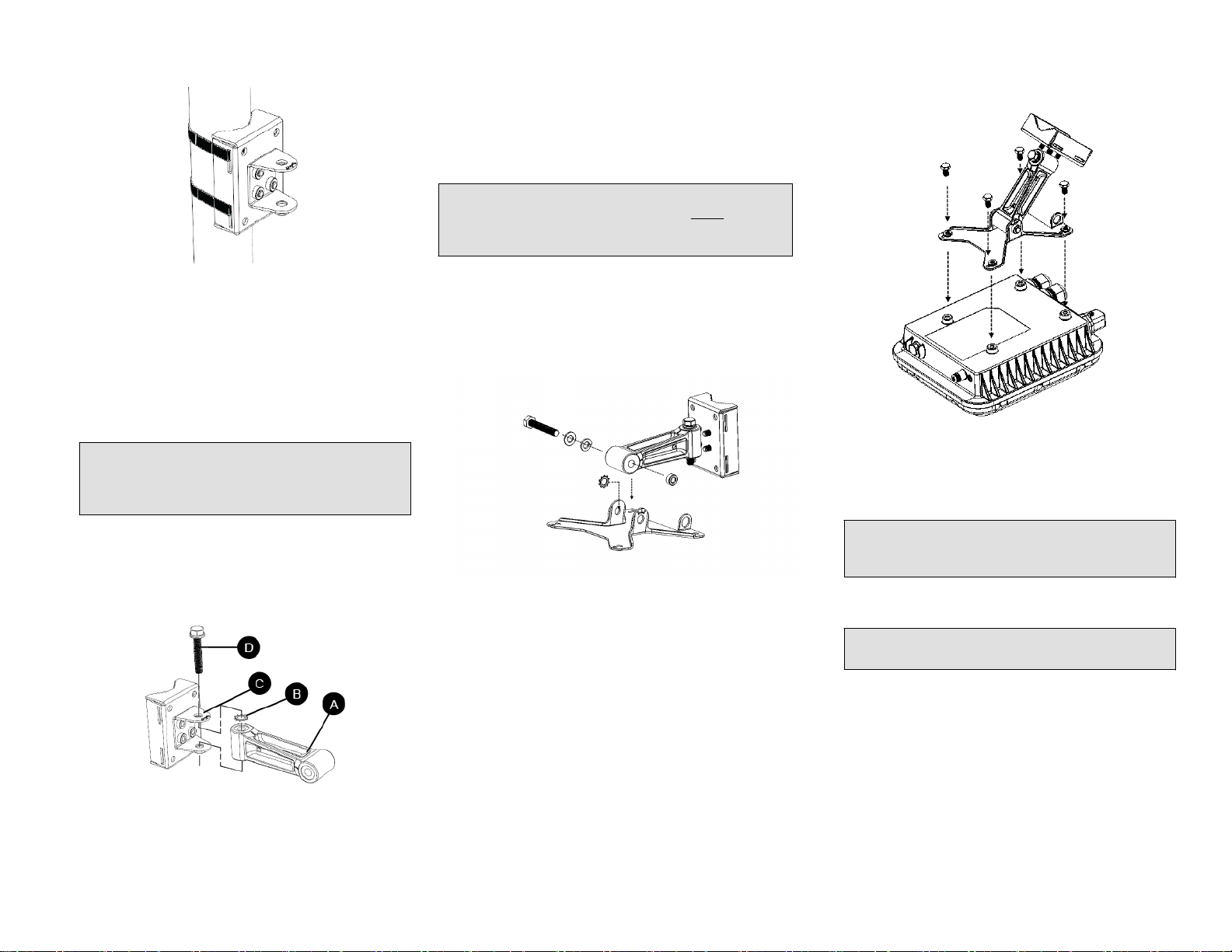 D

C

B

A