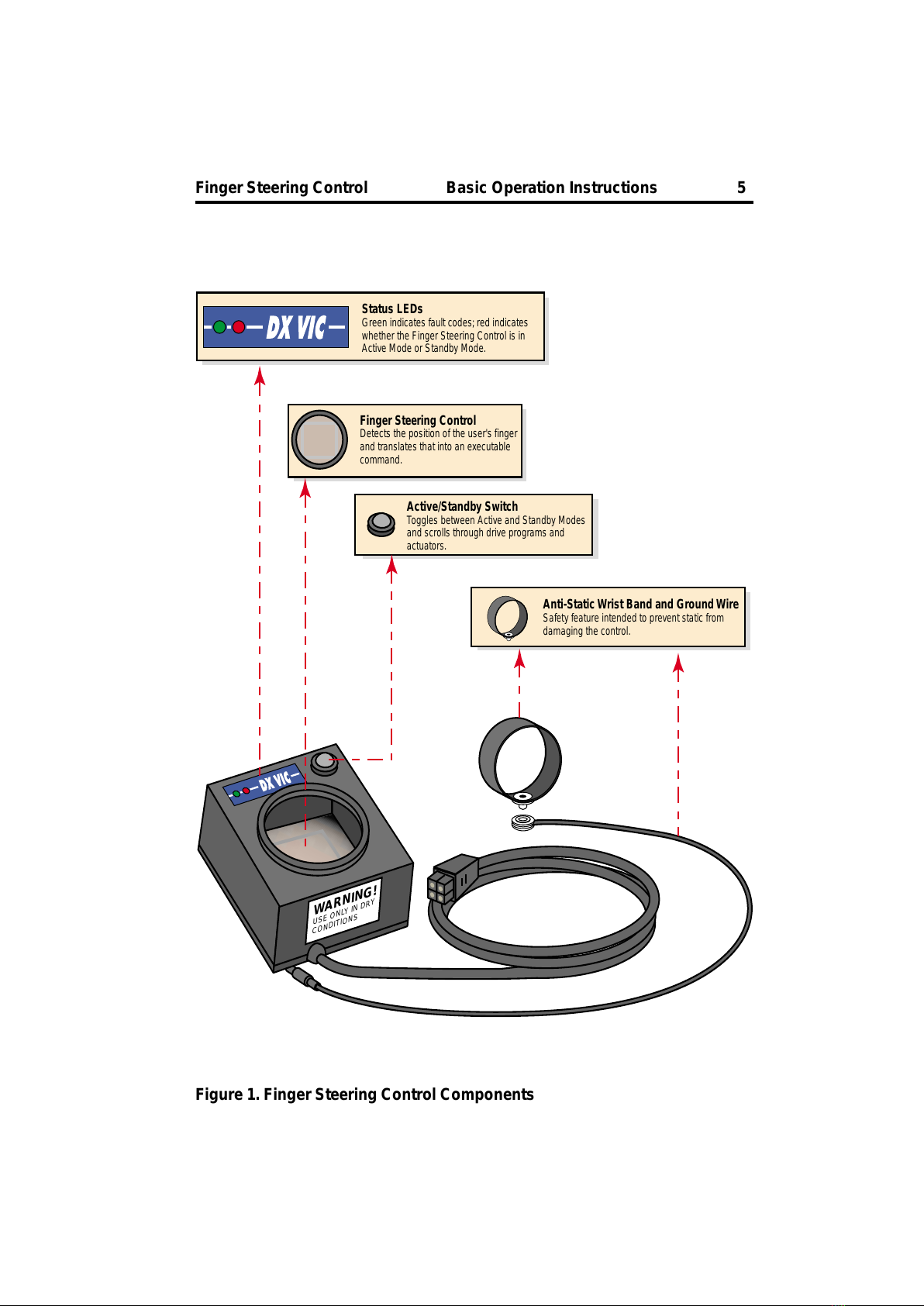 Finger Steering Control Basic Operation Instructions 5

DX VIC

Status LEDs
Green indicates fault codes; red indicates whether the Finger Steering Control is in Active Mode or Standby Mode.

Finger Steering Control
Detects the position of the user's finger and translates that into an executable command.

Active/Standby Switch
Toggles between Active and Standby Modes and scrolls through drive programs and actuators.

Anti-Static Wrist Band and Ground Wire
Safety feature intended to prevent static from damaging the control.

DX VIC

WARNING!
USE ONLY IN DRY CONDITIONS

Figure 1. Finger Steering Control Components