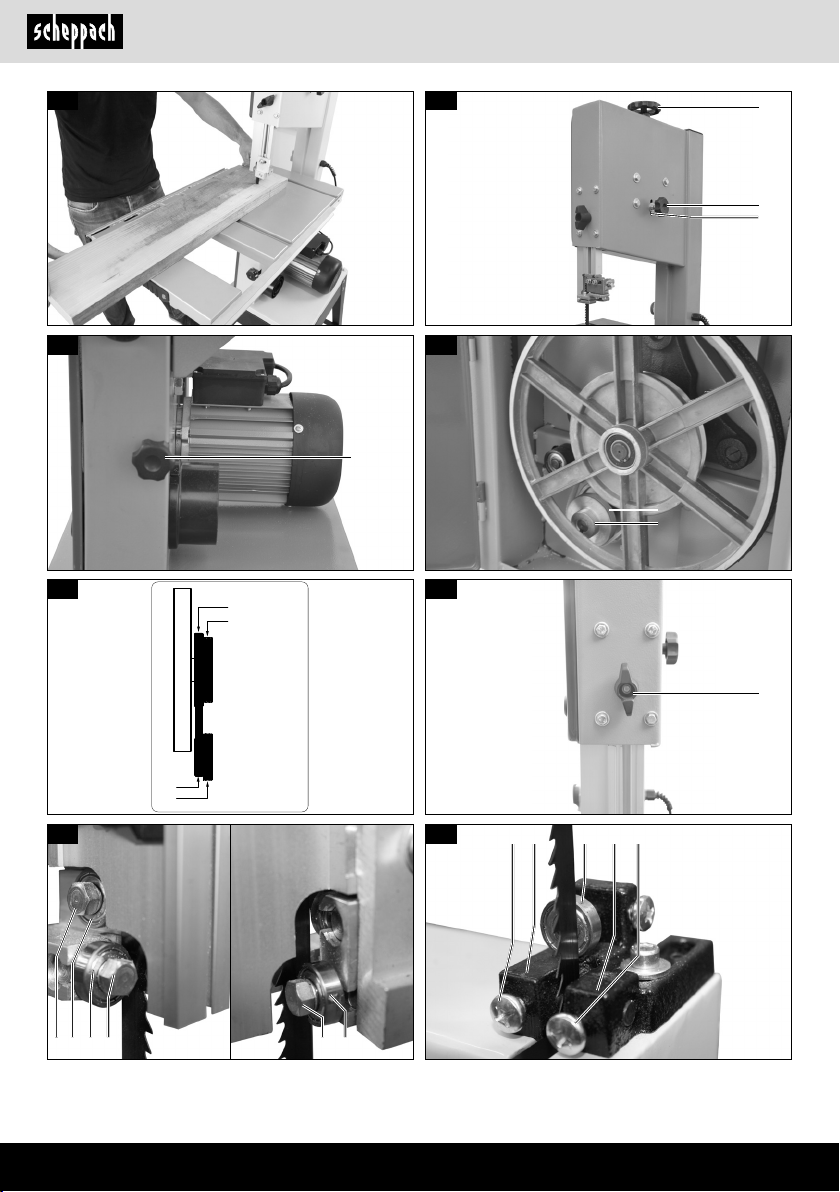 scheppach