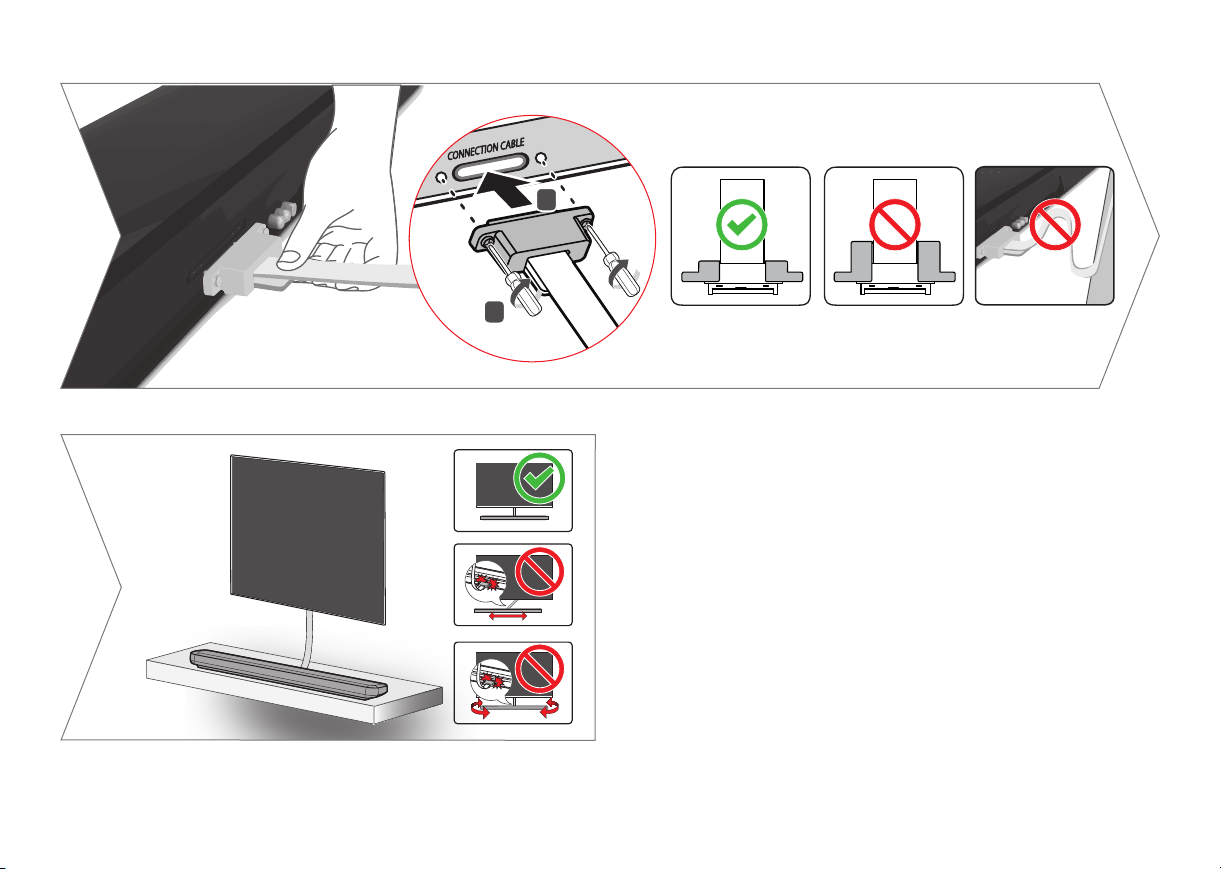 CONNECTION CABLE