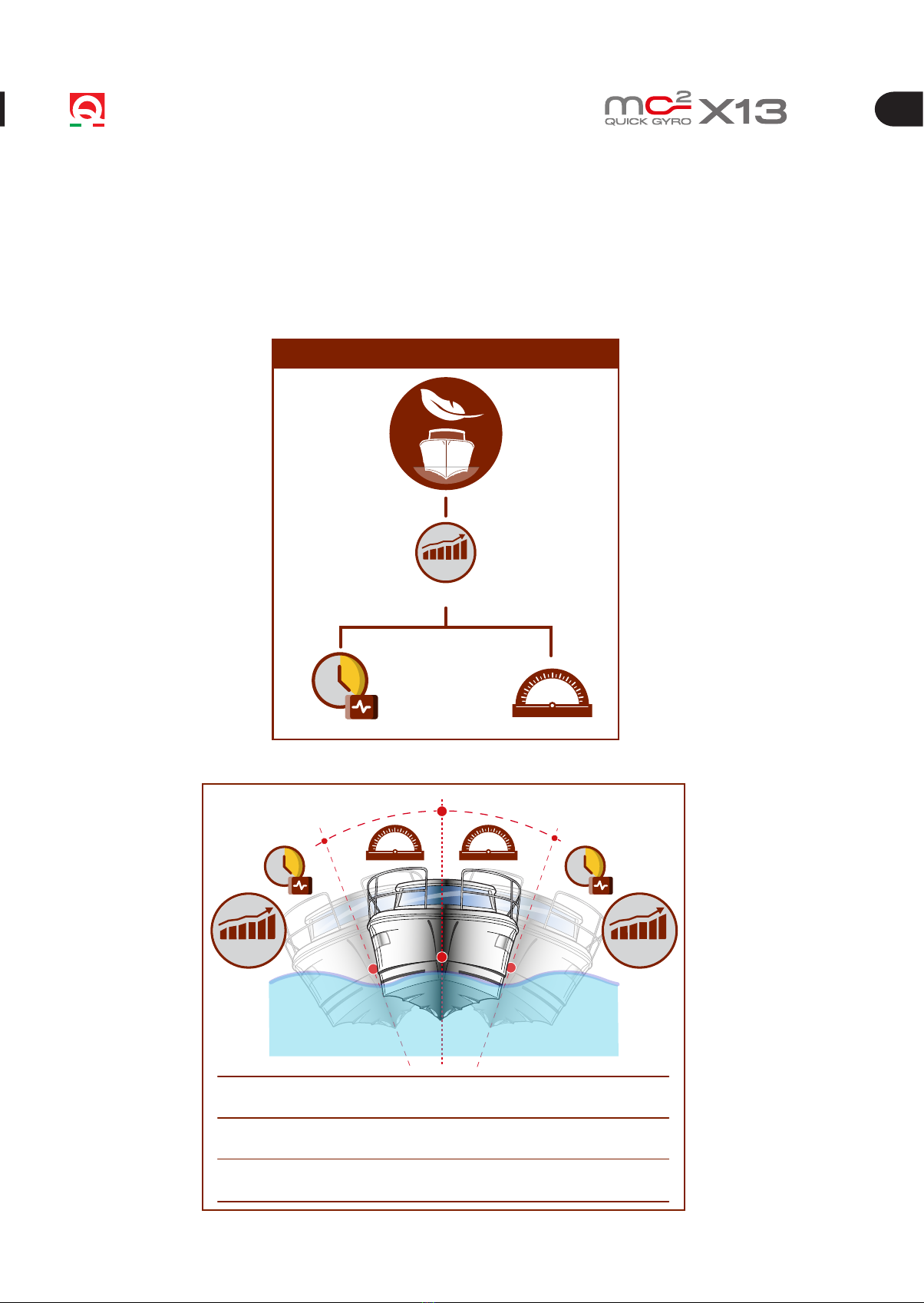 Q

mc² QUICK GYRO X13