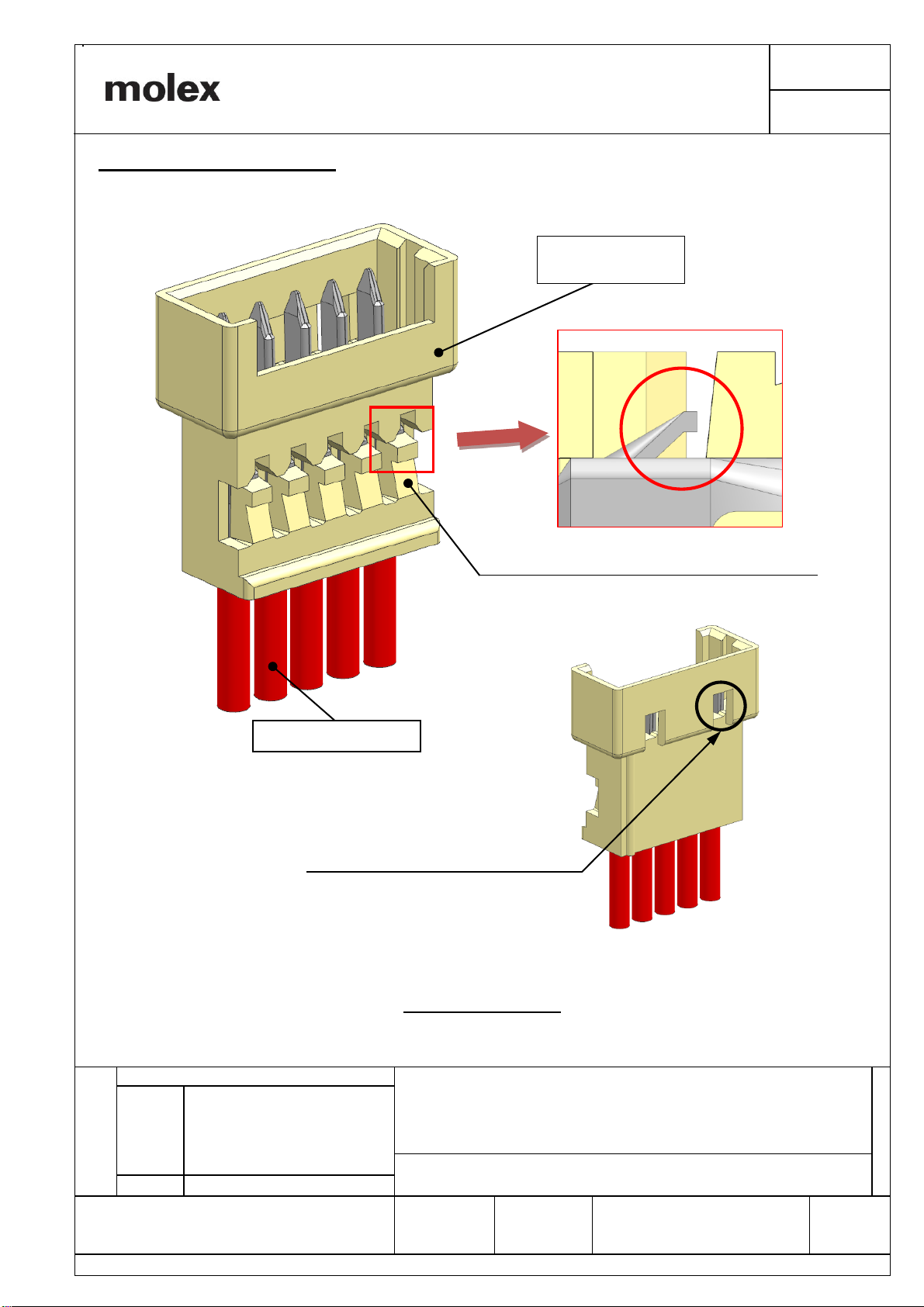 molex