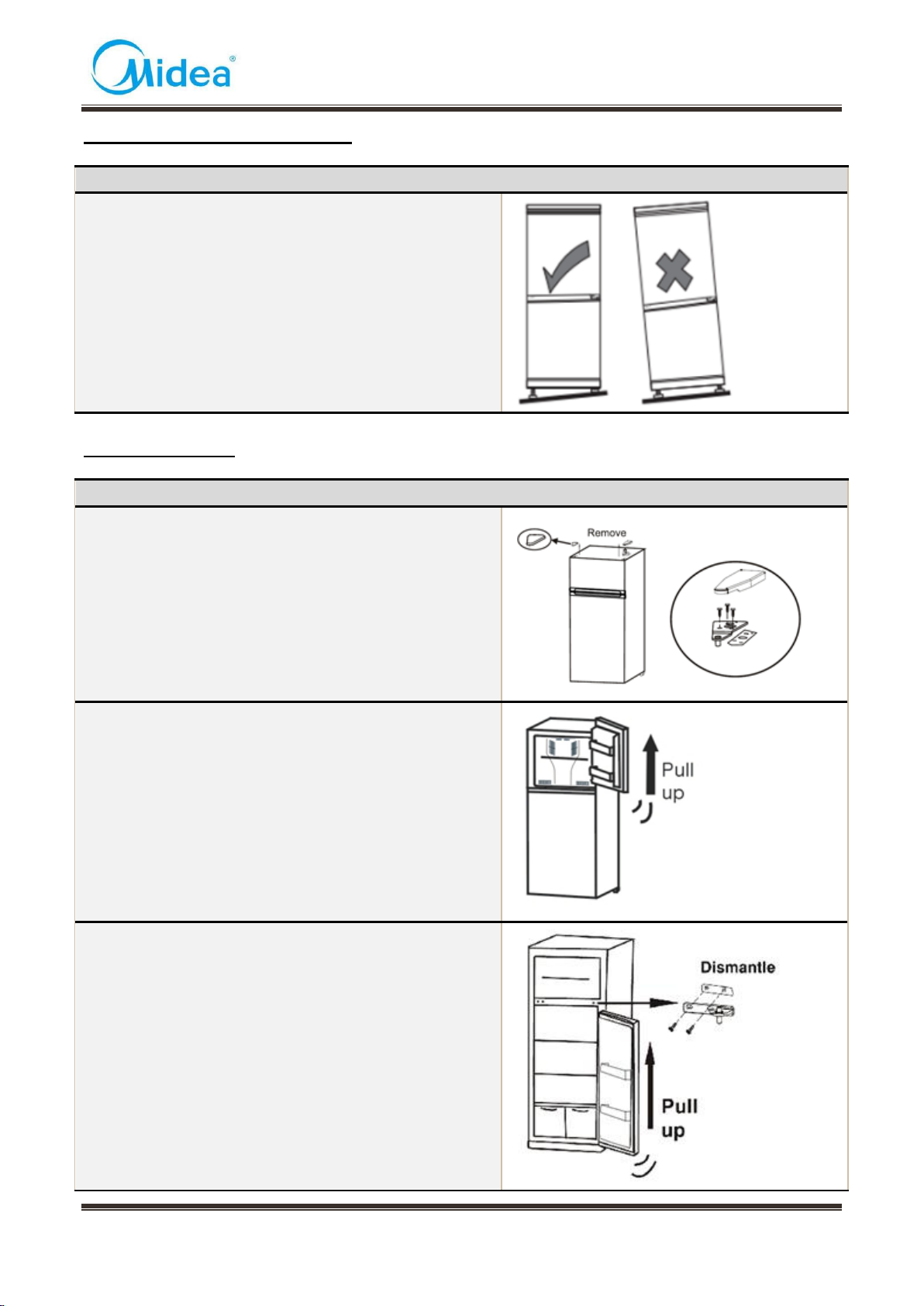 Midea®

Remove

Pull up

Dismantle

Pull up