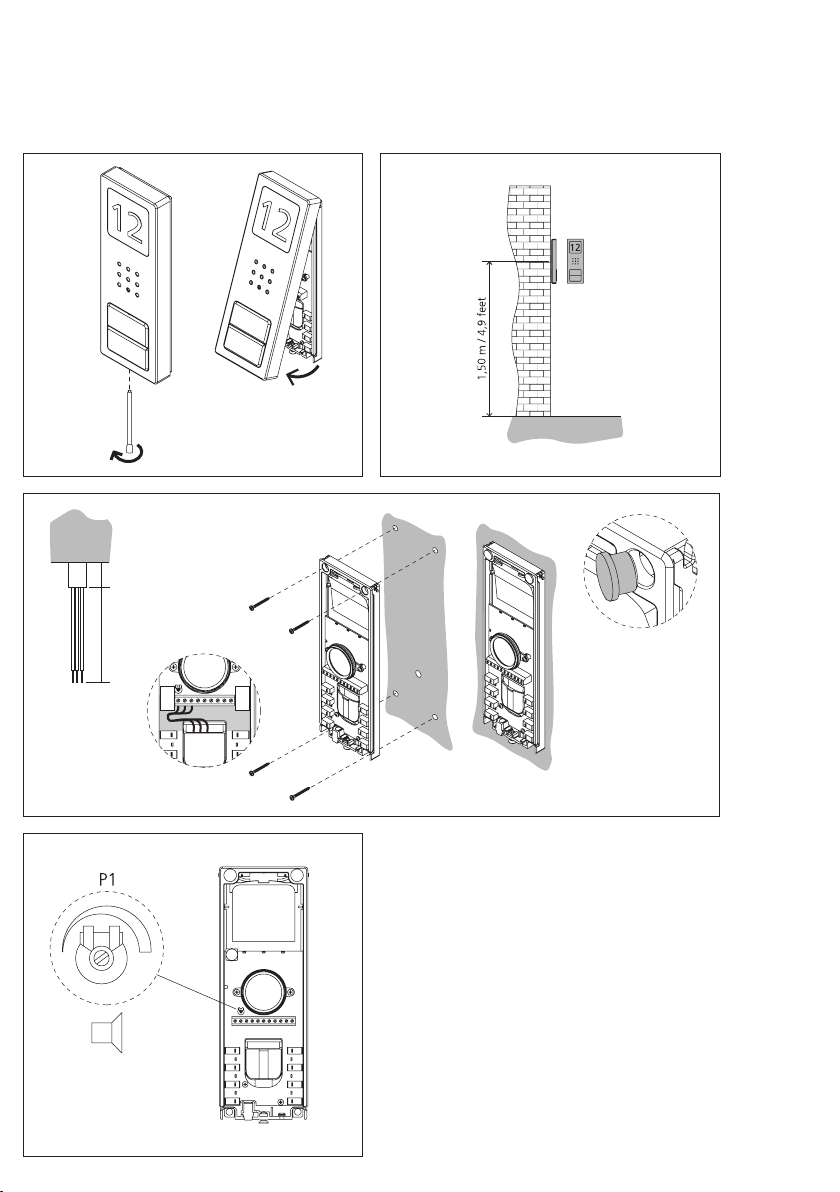 12

12

12

1,50 m / 4,9 feet

P1