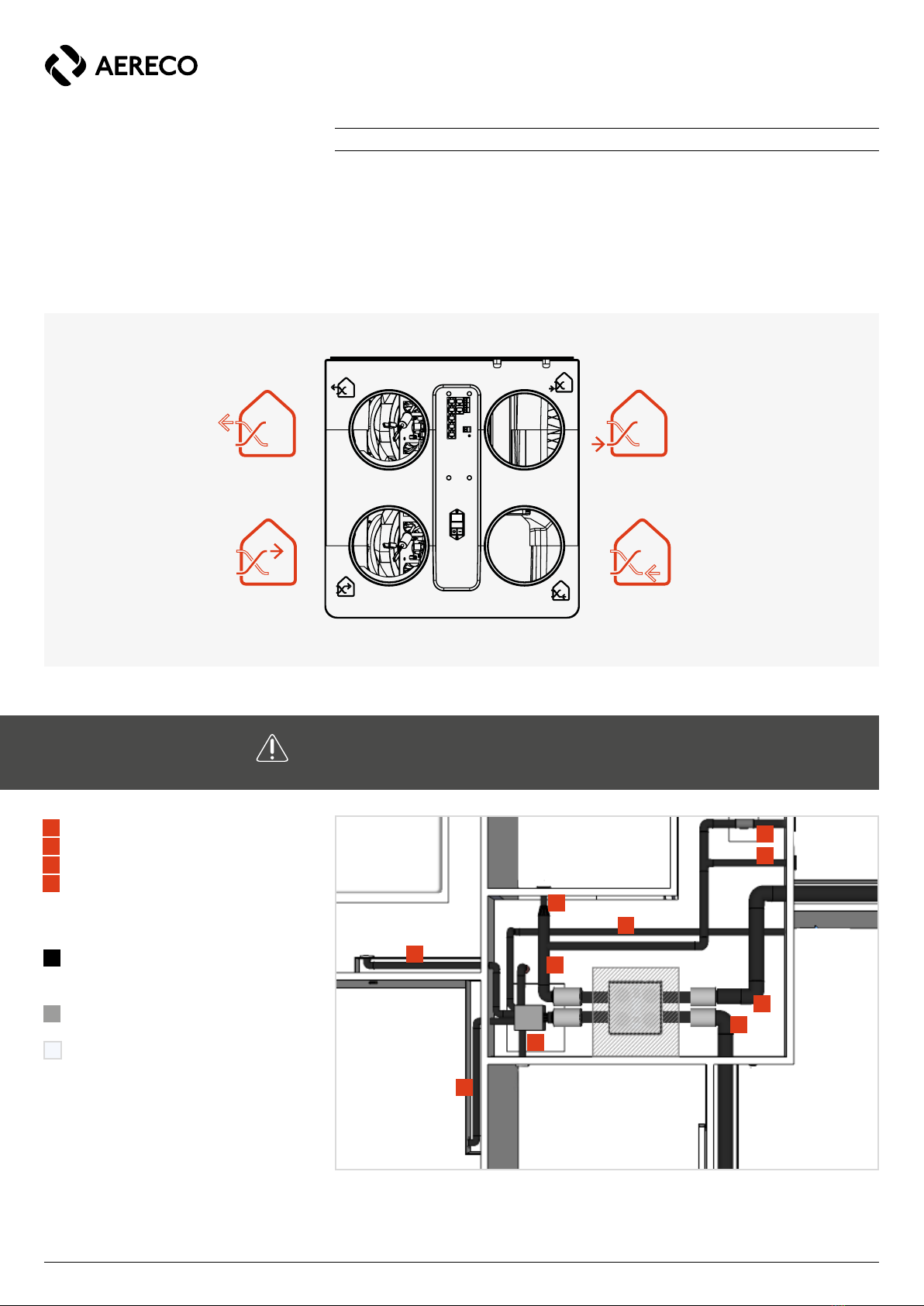 AERECO