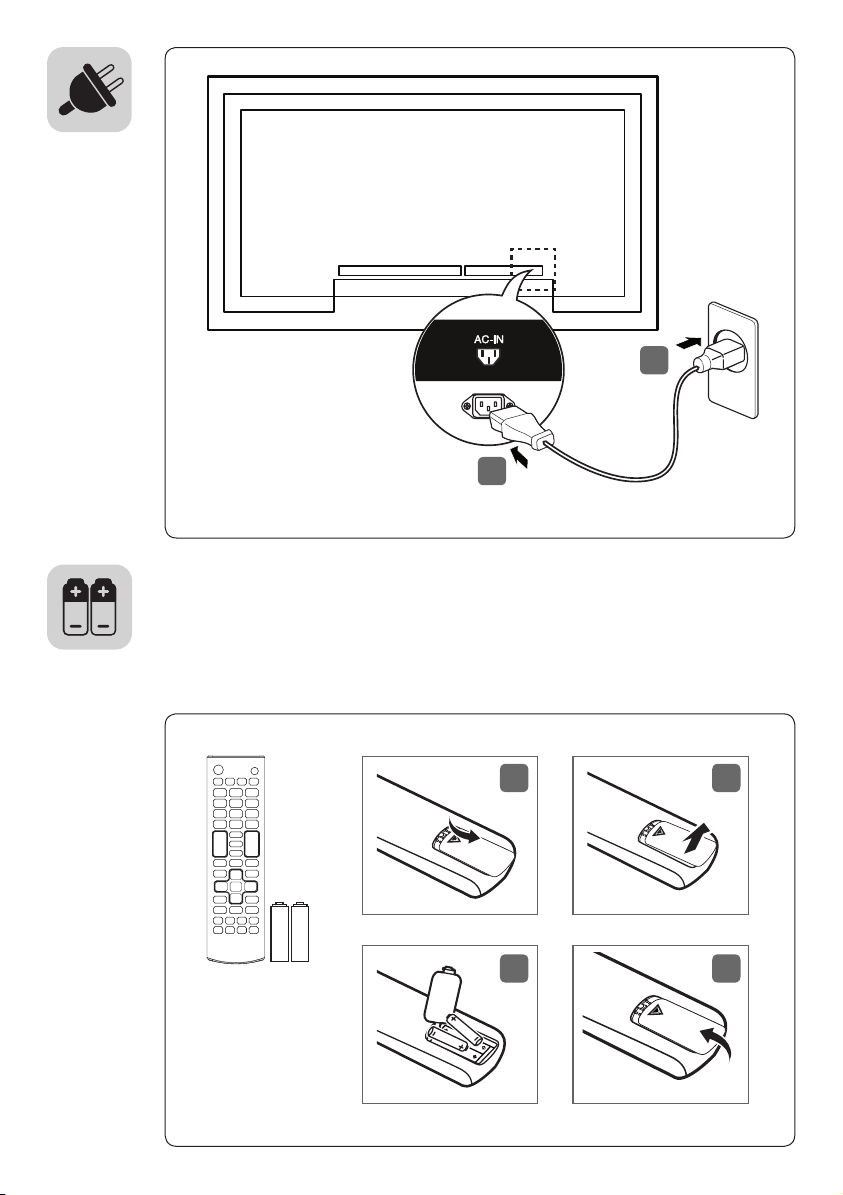 AC-IN