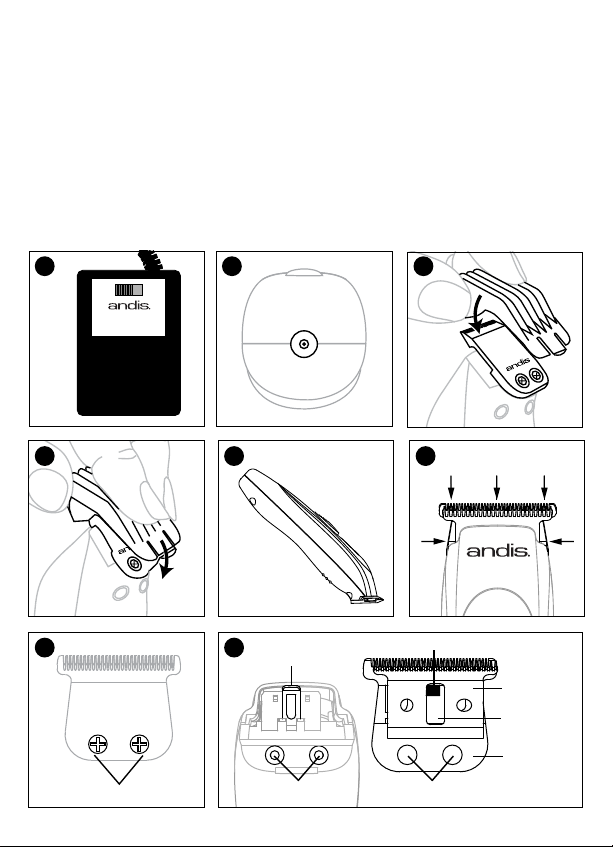 andis.

andis

andis

andis.