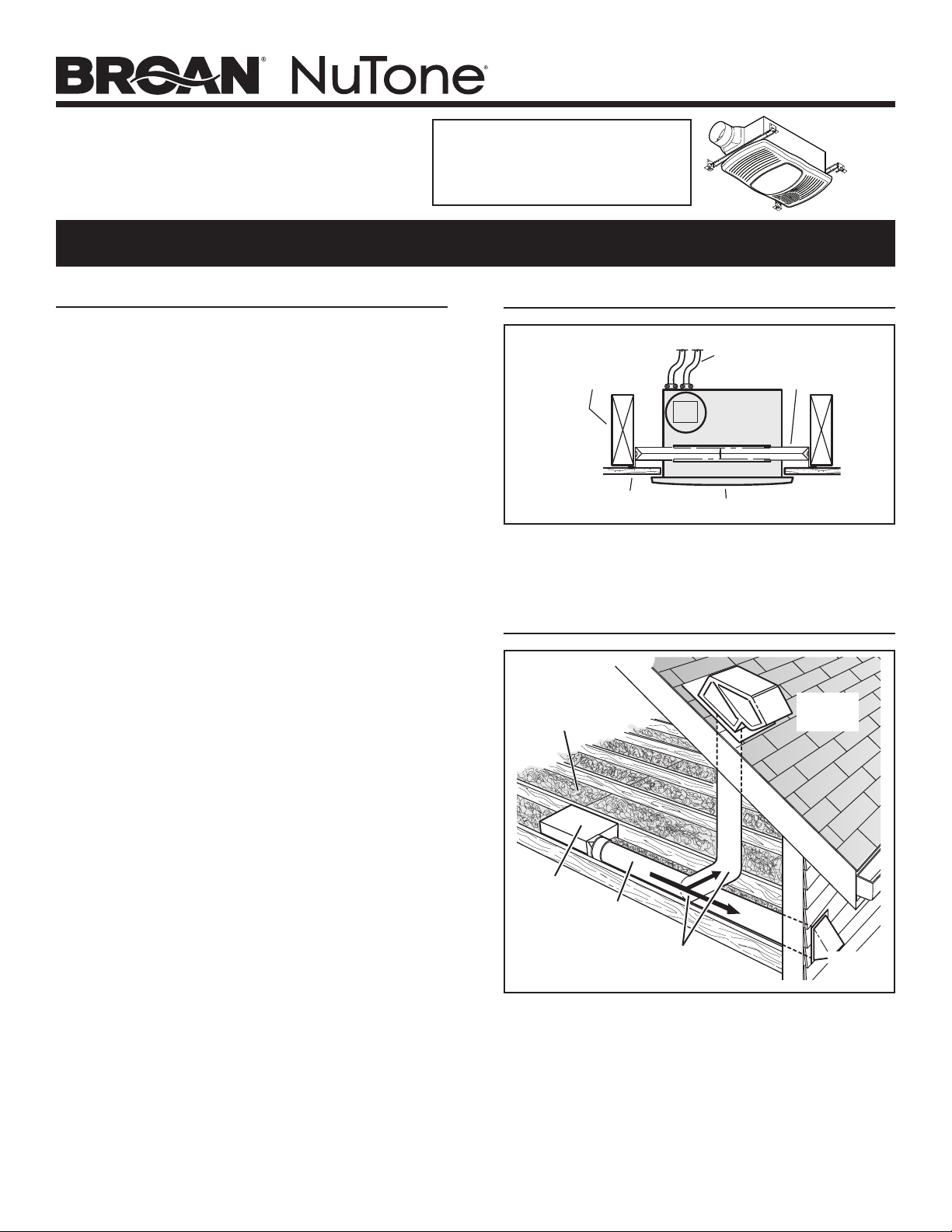 BROAN® NuTone®