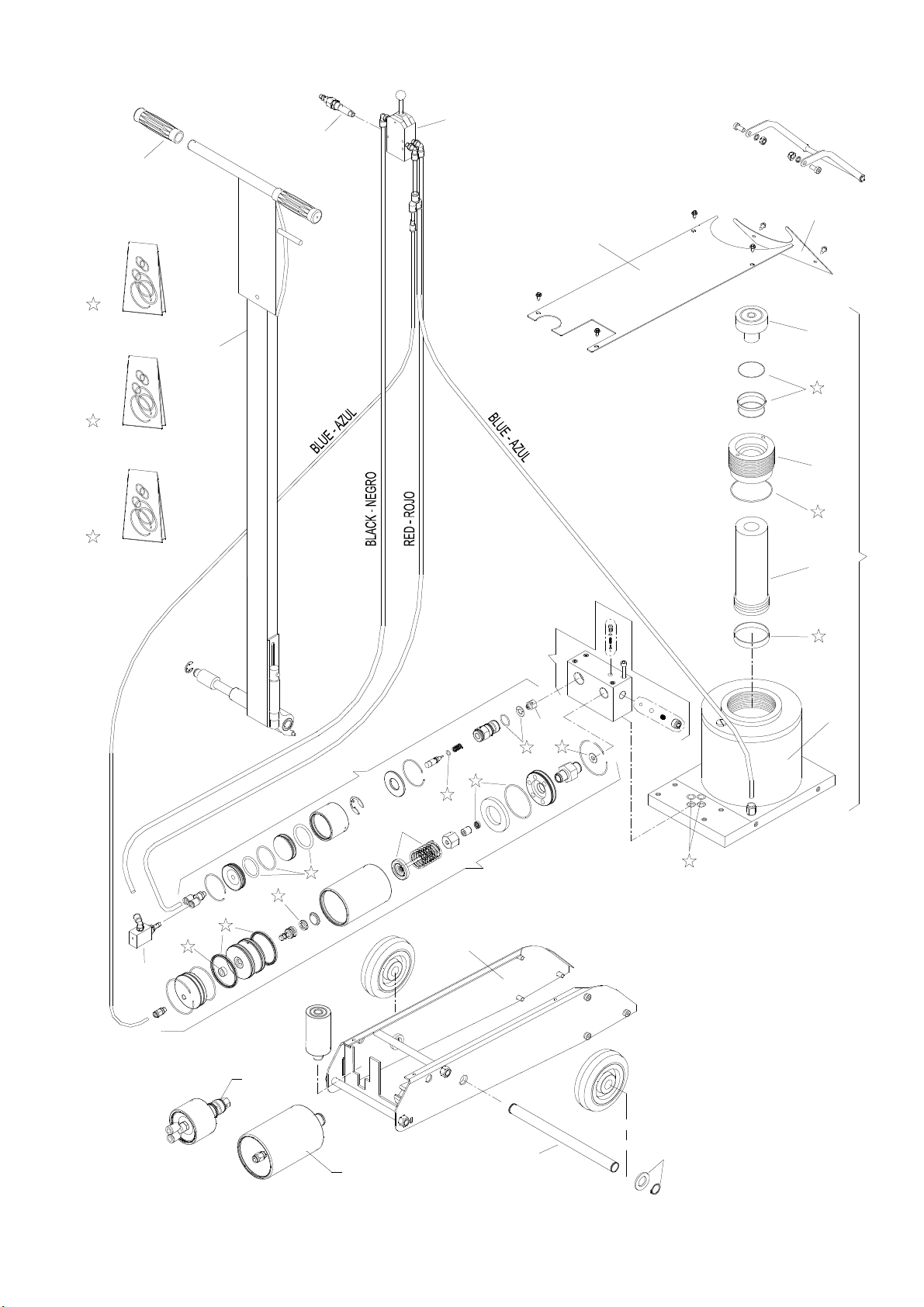 BLUE - AZUL

BLACK - NEGRO

RED - ROJO

BLUE - AZUL