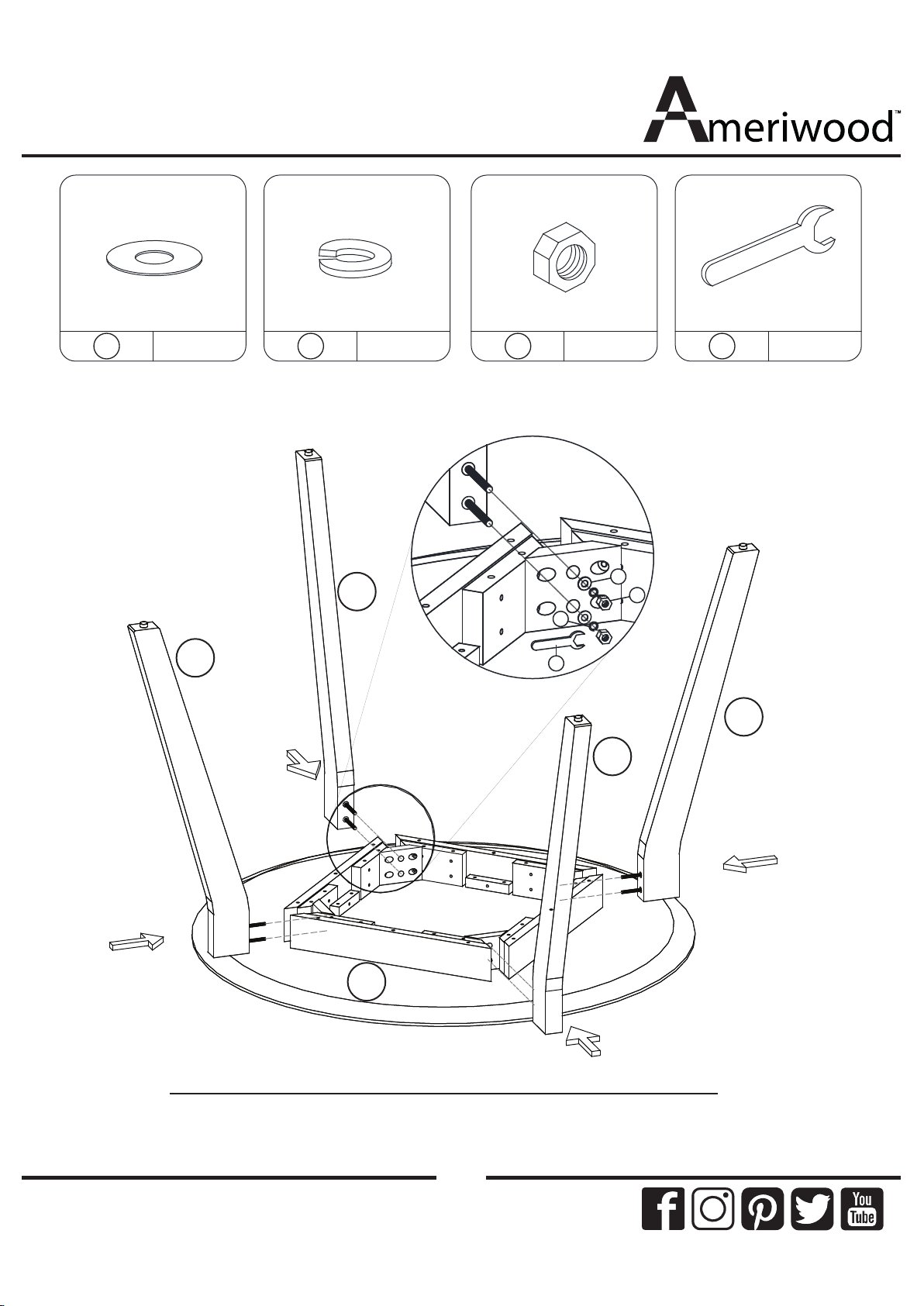 Ameriwood™

You
Tube