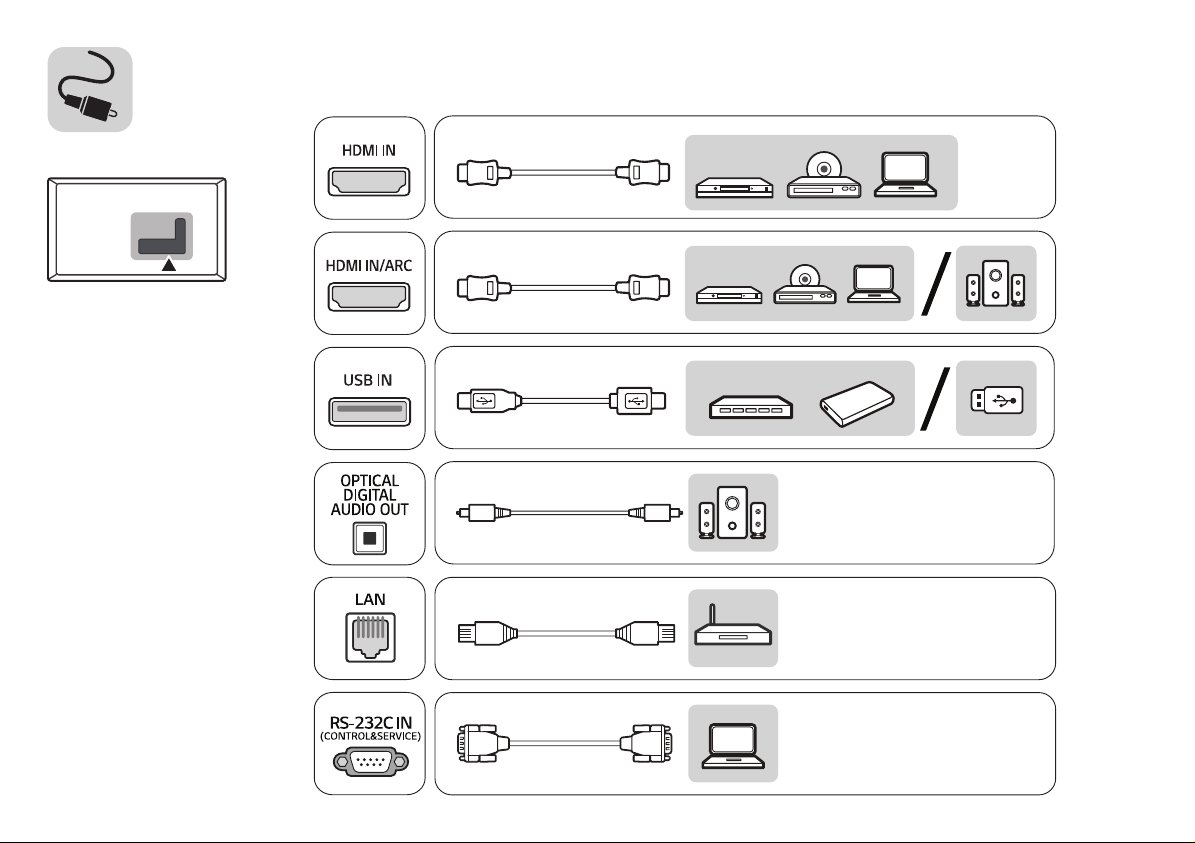 HDMI IN

HDMI IN/ARC

USB IN

OPTICAL DIGITAL AUDIO OUT

LAN

RS-232C IN (CONTROL&SERVICE)