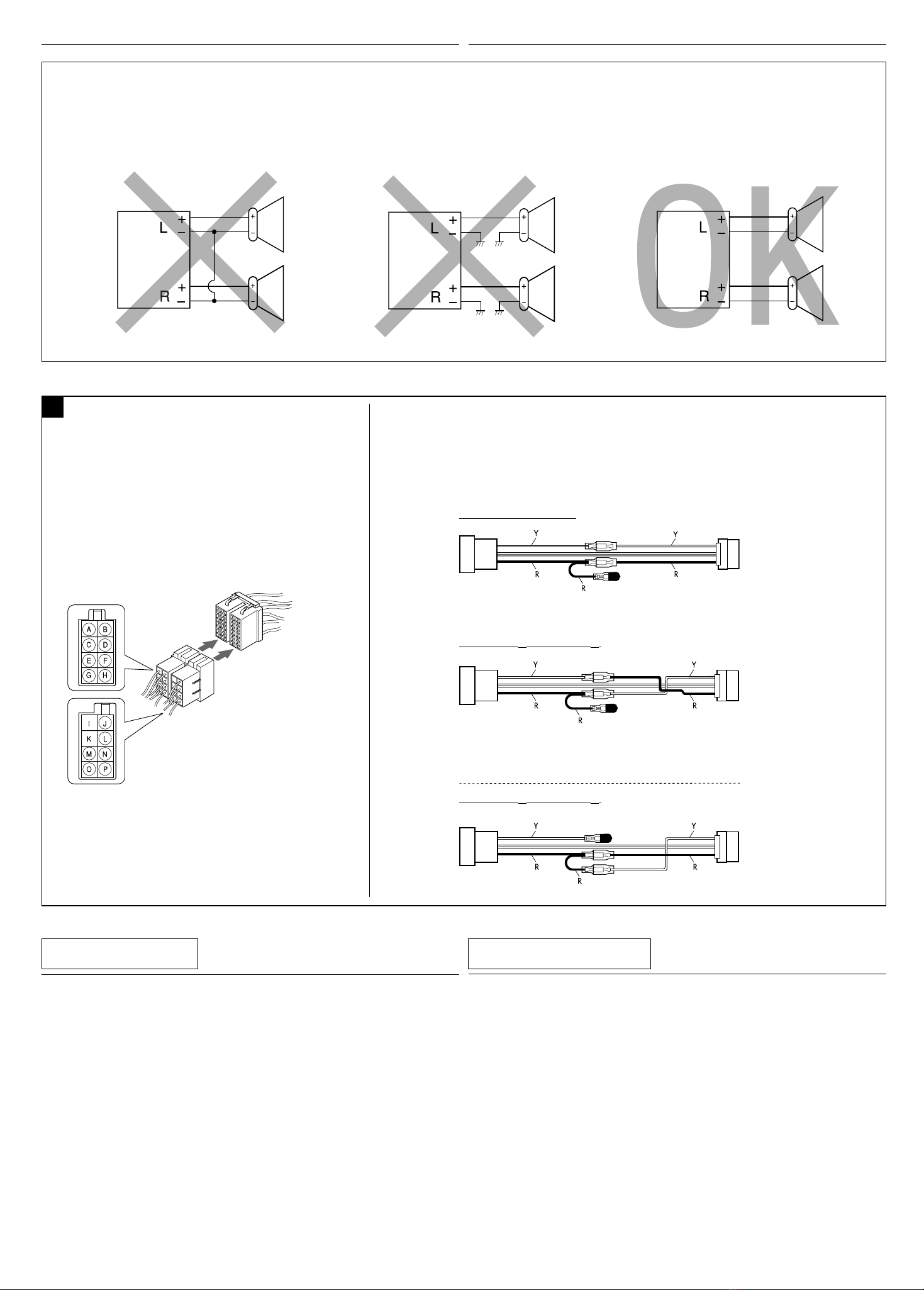 L + −
R + −

L + −
R + −

OK
L + −
R + −

A B
C D
E F
G H

I J
K L
M N
O P

Y Y
R R
R

Y Y
R R
R

Y Y
R R
R