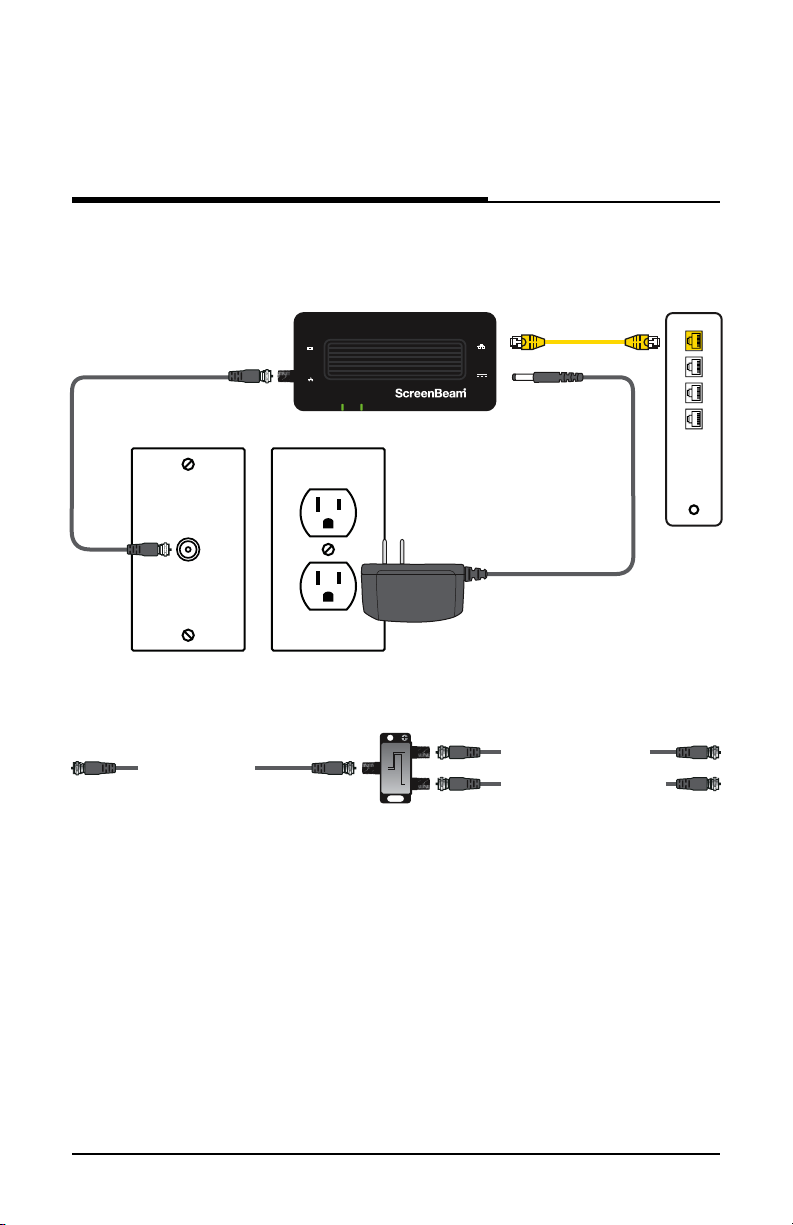 ScreenBeam